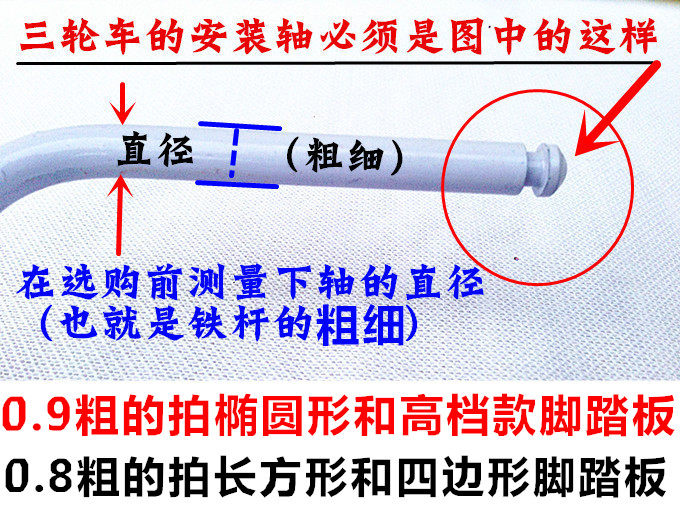 三轮车的安装轴必须是图中的这样

直径

(粗细)

在选购前测量下轴的直径
(也就是铁杆的粗细)

0.9粗的拍椭圆形和高档款脚踏板

0.8粗的拍长方形和四边形脚踏板