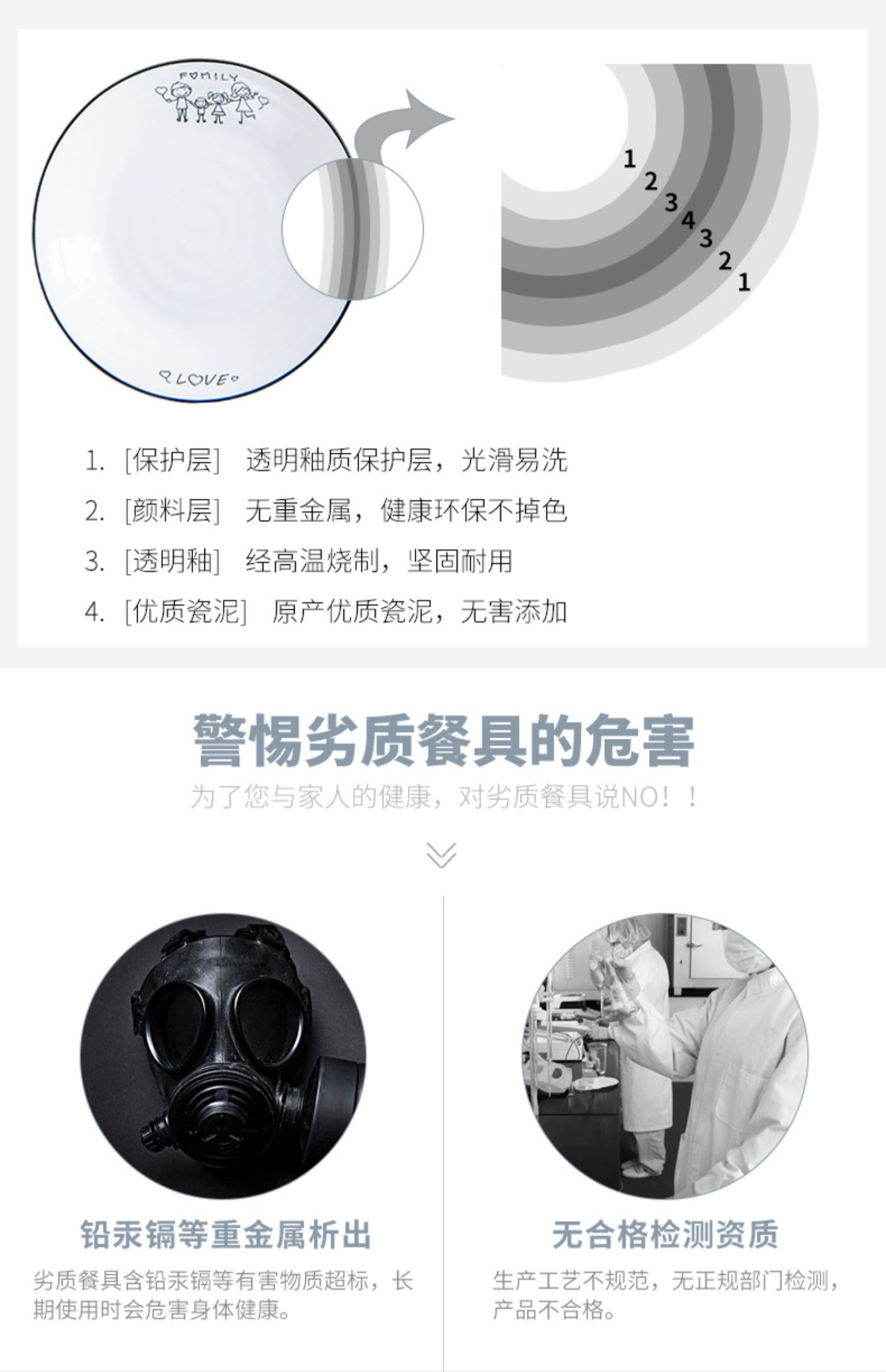 FAMILY

LOVE

1
2
3
4
3
2
1

1. [保护层] 透明釉质保护层，光滑易洗

2. [颜料层] 无重金属，健康环保不掉色

3. [透明釉] 经高温烧制，坚固耐用

4. [优质瓷泥] 原产优质瓷泥，无害添加

警惕劣质餐具的危害

为了您与家人的健康，对劣质餐具说NO！！

铅汞镉等重金属析出

劣质餐具含铅汞镉等有害物质超标，长期使用时会危害身体健康。

无合格检测资质

生产工艺不规范，无正规部门检测，产品不合格。