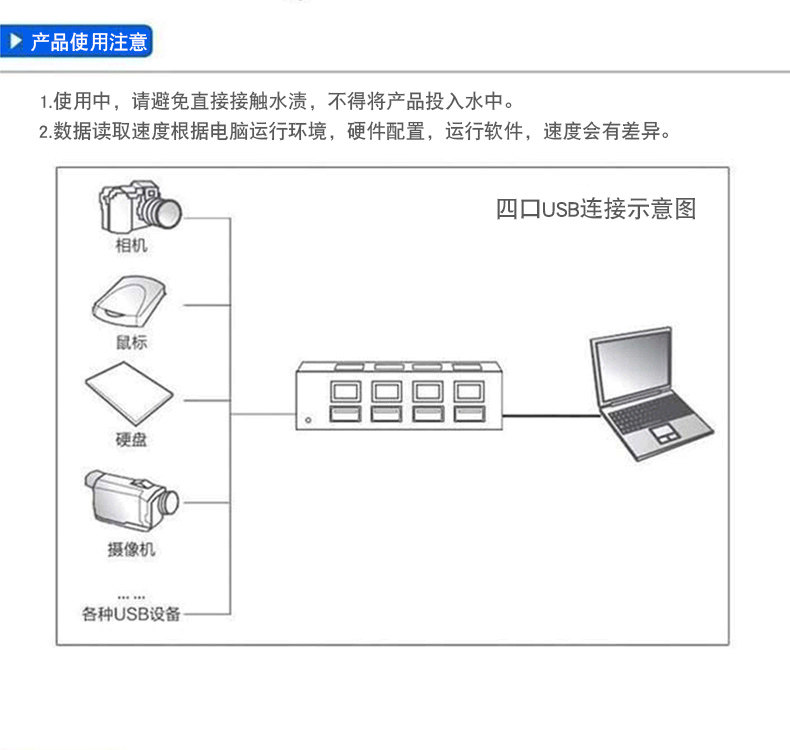 产品使用注意

1.使用中，请避免直接接触水渍，不得将产品投入水中。
2.数据读取速度根据电脑运行环境，硬件配置，运行软件，速度会有差异。

四口USB连接示意图

相机

鼠标

硬盘

摄像机

……
各种USB设备