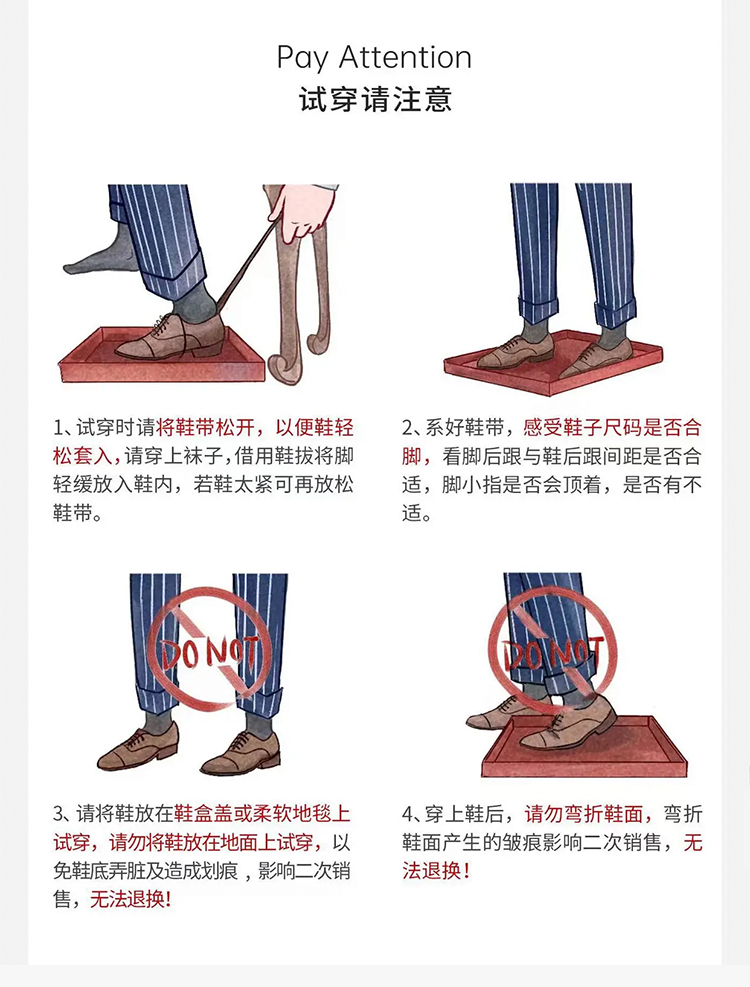 Pay Attention
试穿请注意

1、试穿时请将鞋带松开，以便鞋轻松套入，请穿上袜子，借用鞋拔将脚轻缓放入鞋内，若鞋太紧可再放松鞋带。

2、系好鞋带，感受鞋子尺码是否合脚，看脚后跟与鞋后跟间距是否合适，脚小指是否会顶着，是否有不适。

DO NOT

3、请将鞋放在鞋盒盖或柔软地毯上试穿，请勿将鞋放在地面上试穿，以免鞋底弄脏及造成划痕，影响二次销售，无法退换！

DO NOT

4、穿上鞋后，请勿弯折鞋面，弯折鞋面产生的皱痕影响二次销售，无法退换！