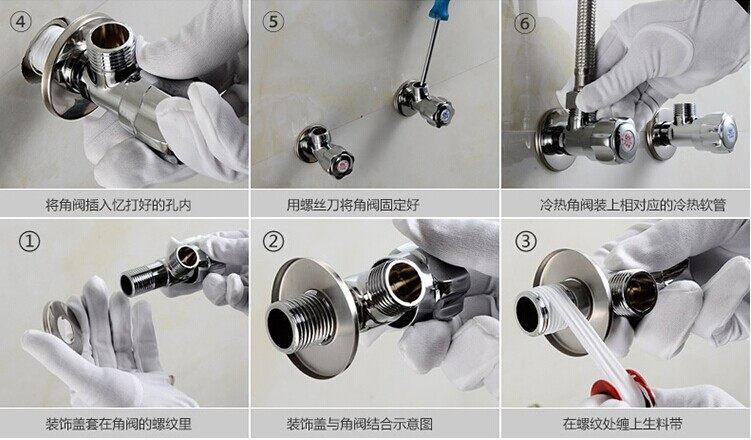 ④

将角阀插入忆打好的孔内

⑤

用螺丝刀将角阀固定好

⑥

冷热角阀装上相对应的冷热软管

①

装饰盖套在角阀的螺纹里

②

装饰盖与角阀结合示意图

③

在螺纹处缠上生料带