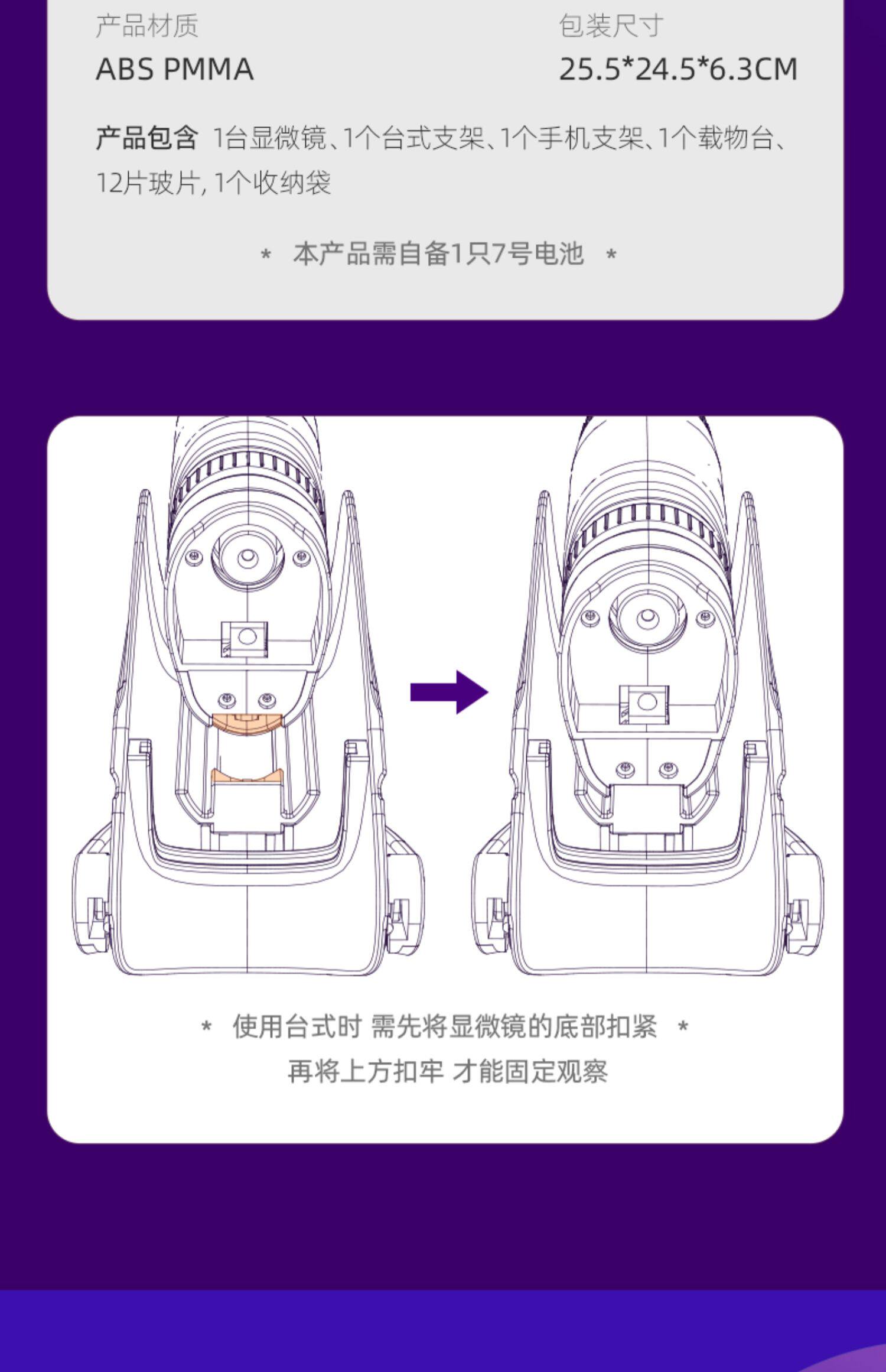 产品材质
ABS PMMA

包装尺寸
25.5*24.5*6.3CM

产品包含 1台显微镜、1个台式支架、1个手机支架、1个载物台、12片玻片, 1个收纳袋

* 本产品需自备1只7号电池 *

* 使用台式时 需先将显微镜的底部扣紧 *
再将上方扣牢 才能固定观察