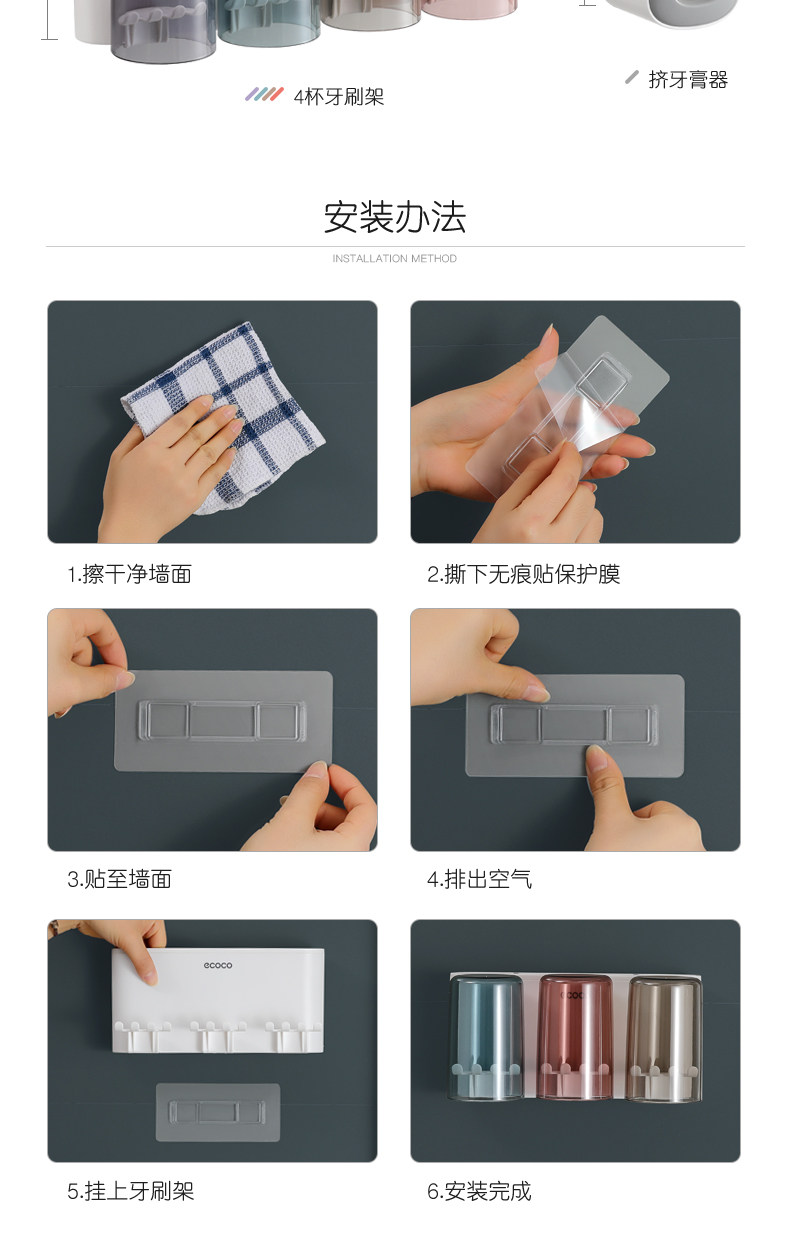 4杯牙刷架

挤牙膏器

安装办法

INSTALLATION METHOD

1.擦干净墙面

2.撕下无痕贴保护膜

3.贴至墙面

4.排出空气

ecoco

5.挂上牙刷架

6.安装完成