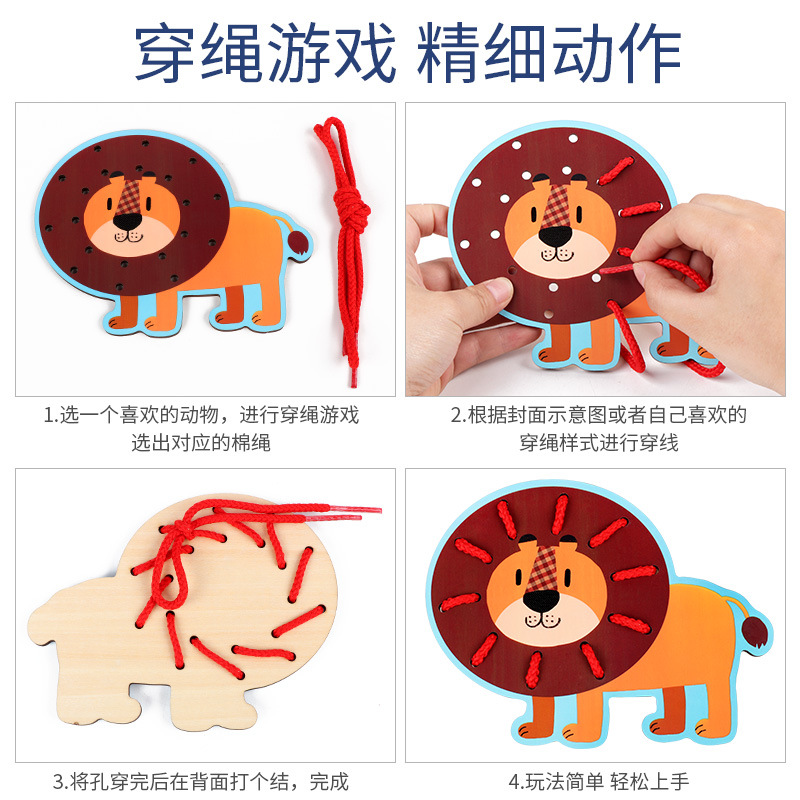 穿绳游戏 精细动作

1.选一个喜欢的动物，进行穿绳游戏
选出对应的棉绳

2.根据封面示意图或者自己喜欢的
穿绳样式进行穿线

3.将孔穿完后在背面打个结，完成

4.玩法简单 轻松上手