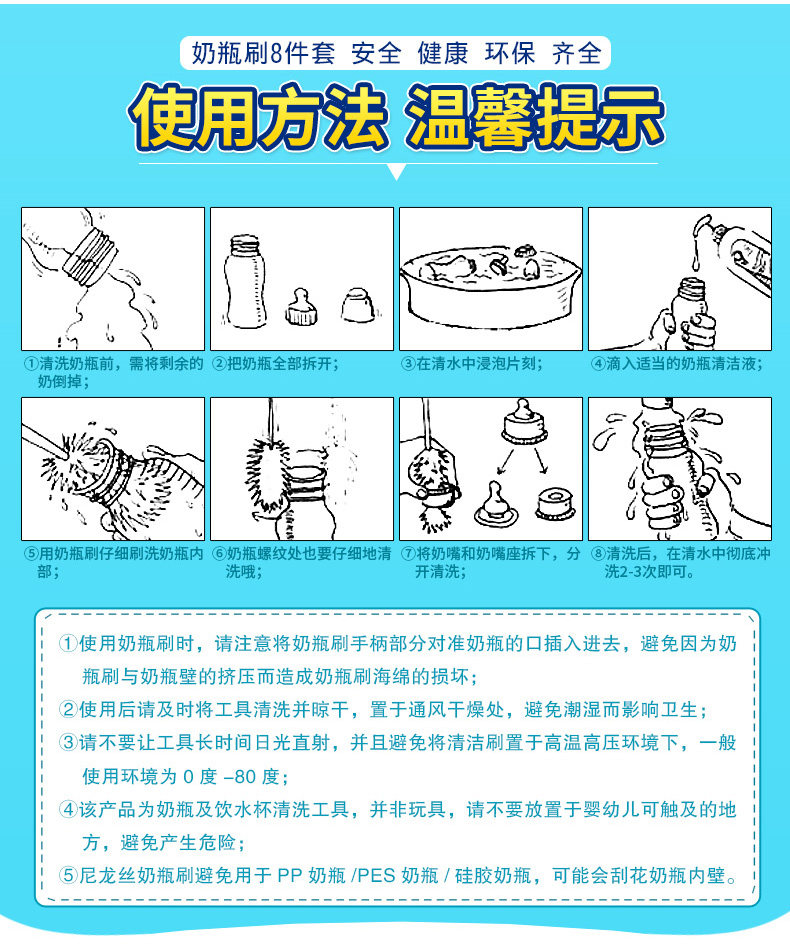 奶瓶刷8件套 安全 健康 环保 齐全

使用方法 温馨提示

①清洗奶瓶前，需将剩余的奶倒掉；

②把奶瓶全部拆开；

③在清水中浸泡片刻；

④滴入适当的奶瓶清洁液；

⑤用奶瓶刷仔细刷洗奶瓶内部；

⑥奶瓶螺纹处也要仔细地清洗哦；

⑦将奶嘴和奶嘴座拆下，分开清洗；

⑧清洗后，在清水中彻底冲洗2-3次即可。

①使用奶瓶刷时，请注意将奶瓶刷手柄部分对准奶瓶的口插入进去，避免因为奶瓶刷与奶瓶壁的挤压而造成奶瓶刷海绵的损坏；

②使用后请及时将工具清洗并晾干，置于通风干燥处，避免潮湿而影响卫生；

③请不要让工具长时间日光直射，并且避免将清洁刷置于高温高压环境下，一般使用环境为 0 度 –80 度；

④该产品为奶瓶及饮水杯清洗工具，并非玩具，请不要放置于婴幼儿可触及的地方，避免产生危险；

⑤尼龙丝奶瓶刷避免用于 PP 奶瓶 /PES 奶瓶 / 硅胶奶瓶，可能会刮花奶瓶内壁。