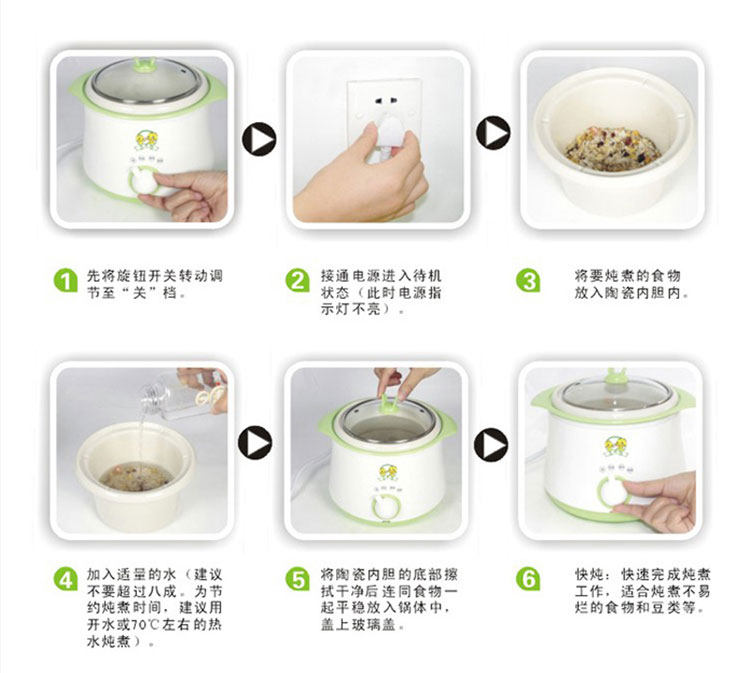 1 先将旋钮开关转动调节至“关”档。

2 接通电源进入待机状态（此时电源指示灯不亮）。

3 将要炖煮的食物放入陶瓷内胆内。

4 加入适量的水（建议不要超过八成。为节约炖煮时间，建议用开水或70℃左右的热水炖煮）。

5 将陶瓷内胆的底部擦拭干净后连同食物一起平稳放入锅体中，盖上玻璃盖。

6 快炖：快速完成炖煮工作，适合炖煮不易烂的食物和豆类等。