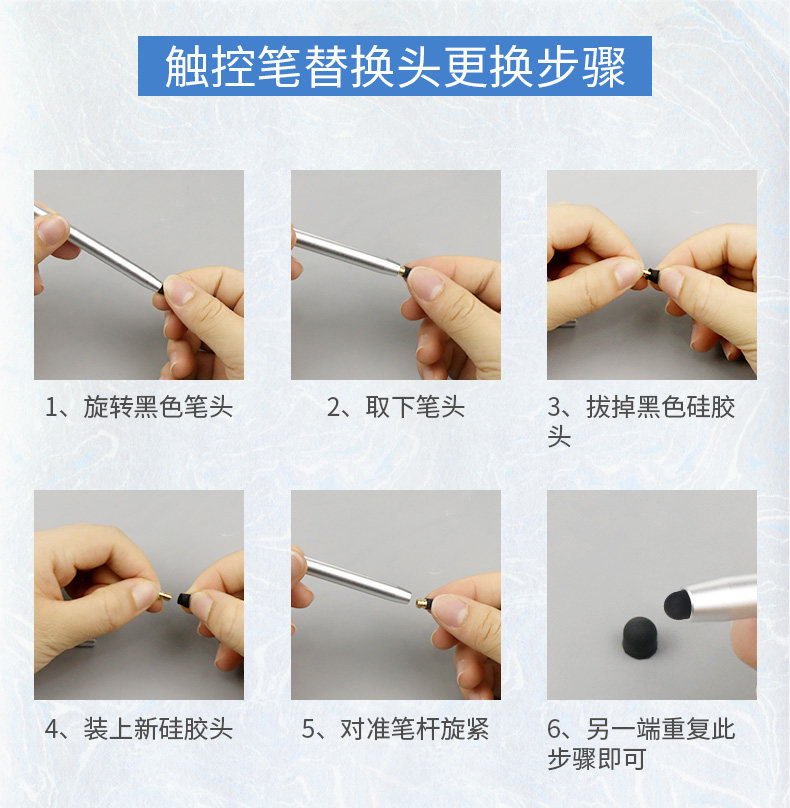 触控笔替换头更换步骤

1、旋转黑色笔头

2、取下笔头

3、拔掉黑色硅胶头

4、装上新硅胶头

5、对准笔杆旋紧

6、另一端重复此步骤即可