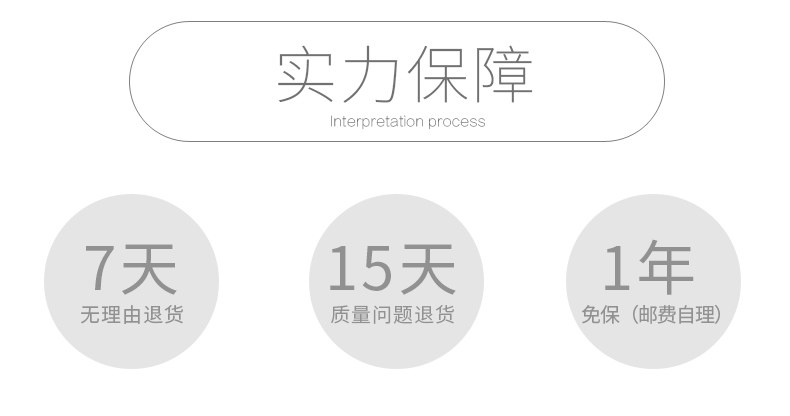 实力保障
Interpretation process

7天
无理由退货

15天
质量问题退货

1年
免保（邮费自理）