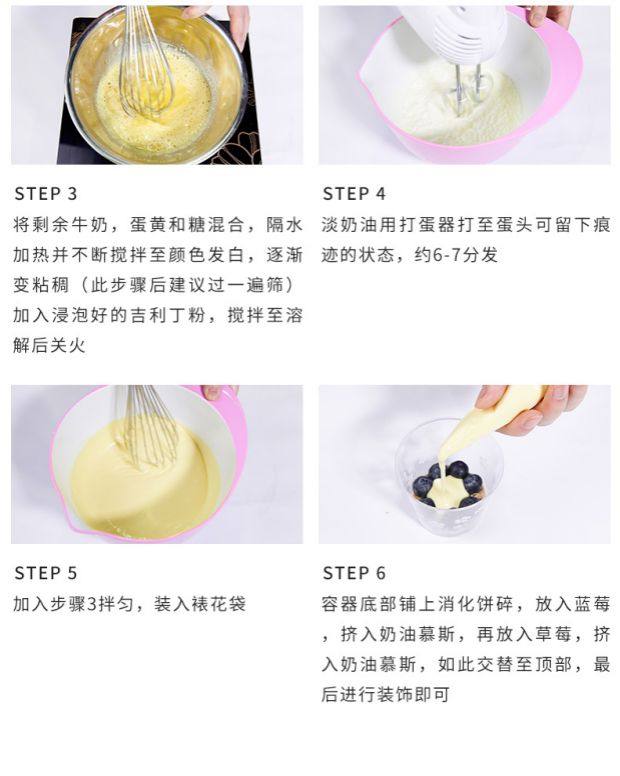 STEP 3
将剩余牛奶，蛋黄和糖混合，隔水加热并不断搅拌至颜色发白，逐渐变粘稠（此步骤后建议过一遍筛）加入浸泡好的吉利丁粉，搅拌至溶解后关火

STEP 4
淡奶油用打蛋器打至蛋头可留下痕迹的状态，约6-7分发

STEP 5
加入步骤3拌匀，装入裱花袋

STEP 6
容器底部铺上消化饼碎，放入蓝莓，挤入奶油慕斯，再放入草莓，挤入奶油慕斯，如此交替至顶部，最后进行装饰即可