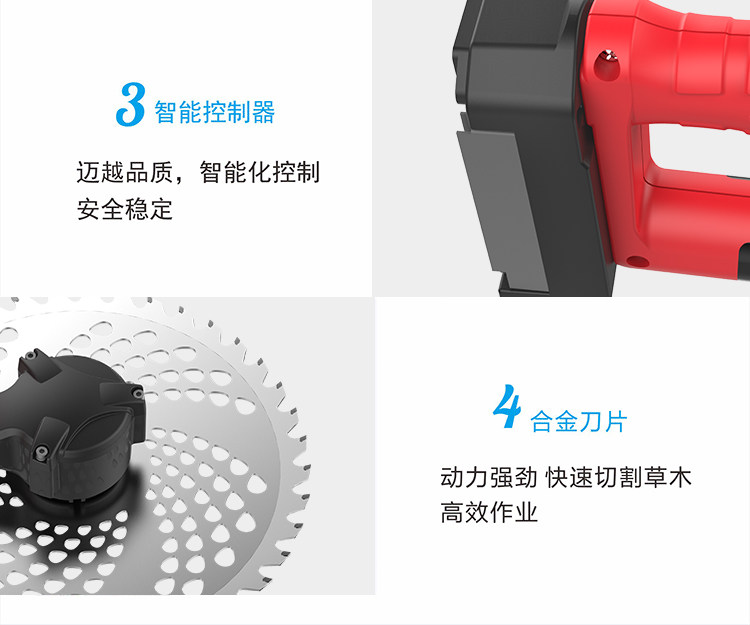 3 智能控制器

迈越品质，智能化控制
安全稳定

4 合金刀片

动力强劲 快速切割草木
高效作业