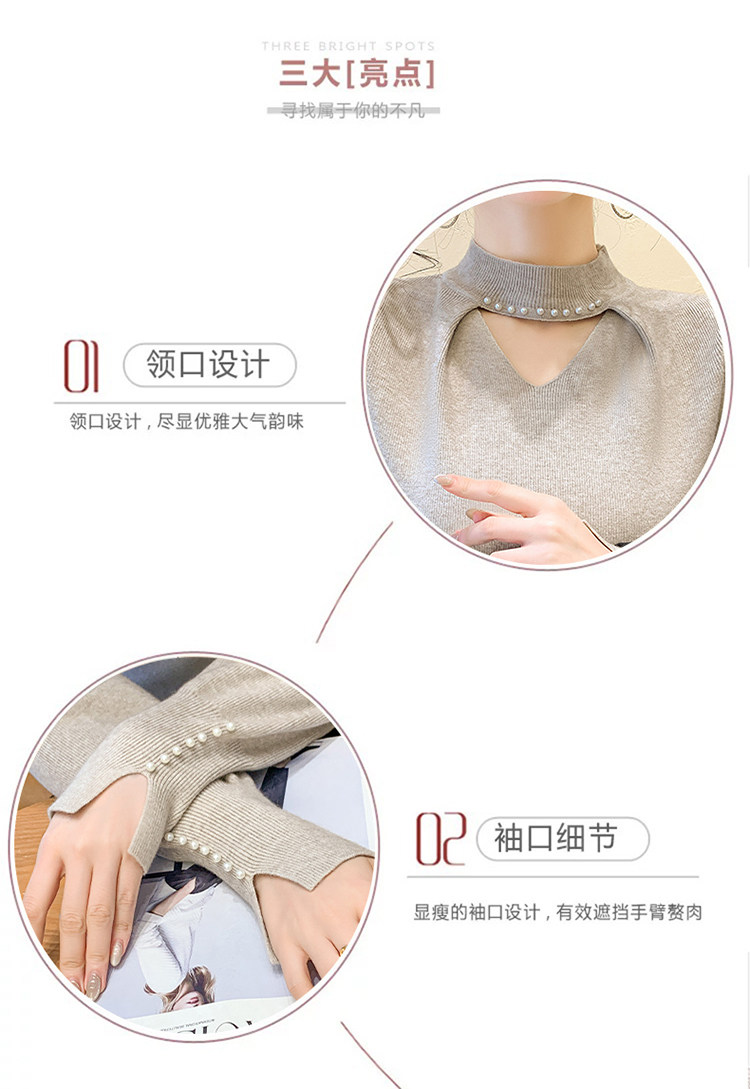 THREE BRIGHT SPOTS
三大[亮点]
寻找属于你的不凡

01 领口设计
领口设计，尽显优雅大气韵味

02 袖口细节
显瘦的袖口设计，有效遮挡手臂赘肉