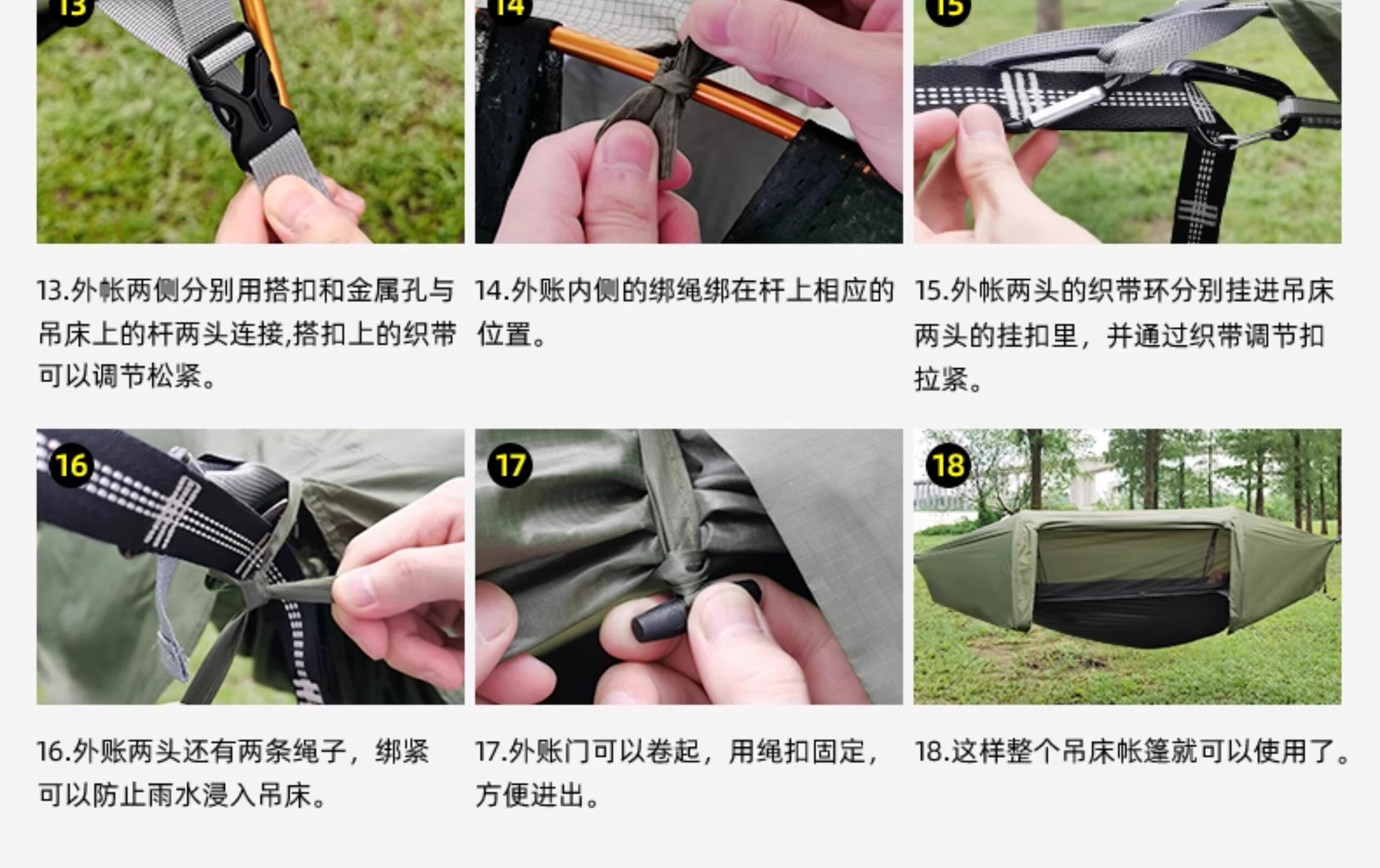 13

14

15

13.外帐两侧分别用搭扣和金属孔与吊床上的杆两头连接,搭扣上的织带可以调节松紧。

14.外账内侧的绑绳绑在杆上相应的位置。

15.外帐两头的织带环分别挂进吊床两头的挂扣里，并通过织带调节扣拉紧。

16

17

18

16.外账两头还有两条绳子，绑紧可以防止雨水浸入吊床。

17.外账门可以卷起，用绳扣固定，方便进出。

18.这样整个吊床帐篷就可以使用了。