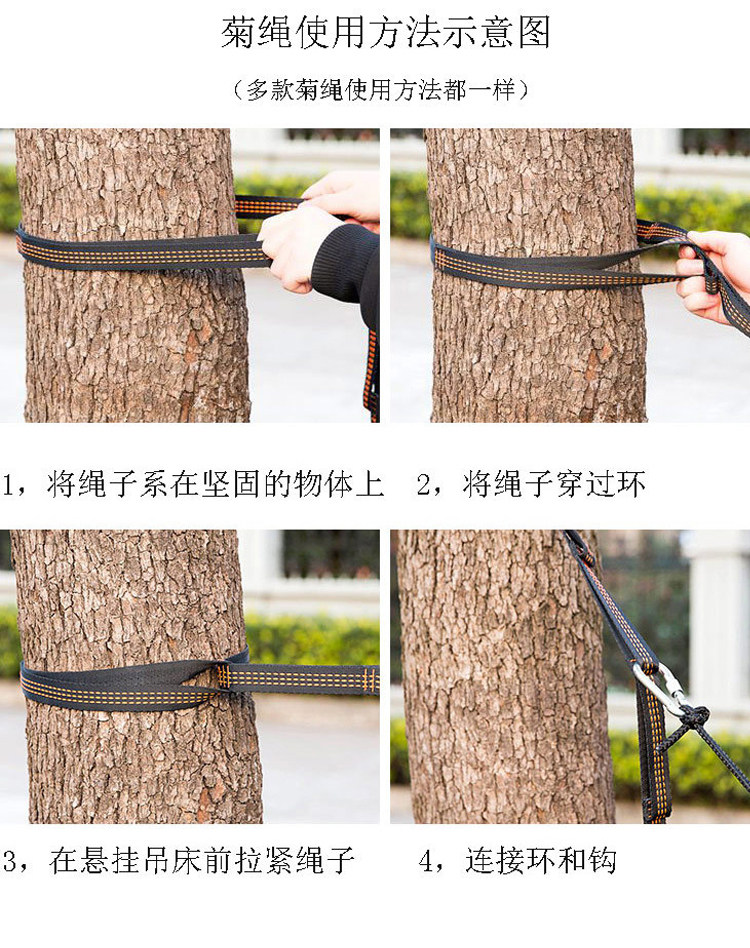 菊绳使用方法示意图

（多款菊绳使用方法都一样）

1，将绳子系在坚固的物体上

2，将绳子穿过环

3，在悬挂吊床前拉紧绳子

4，连接环和钩