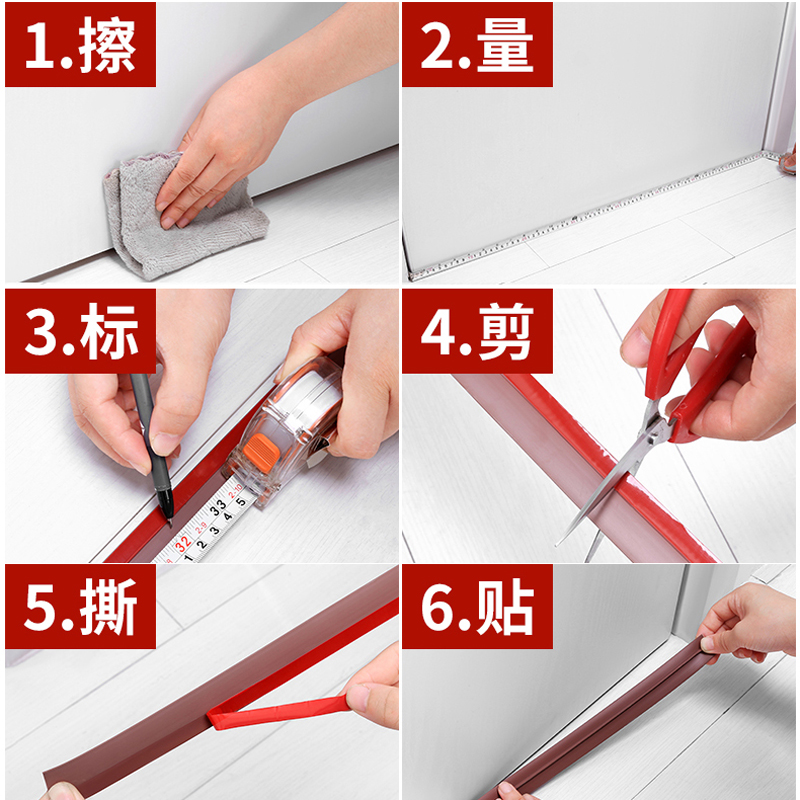 1.擦

2.量

3.标

32

33

4.剪

5.撕

6.贴