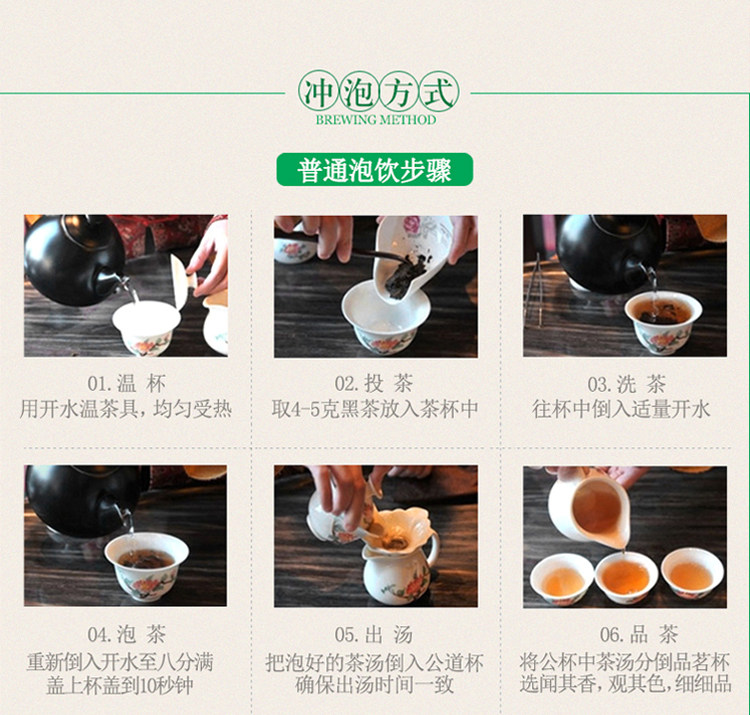 冲泡方式
BREWING METHOD

普通泡饮步骤

01.温 杯
用开水温茶具，均匀受热

02.投 茶
取4-5克黑茶放入茶杯中

03.洗 茶
往杯中倒入适量开水

04.泡 茶
重新倒入开水至八分满
盖上杯盖到10秒钟

05.出 汤
把泡好的茶汤倒入公道杯
确保出汤时间一致

06.品 茶
将公杯中茶汤分倒品茗杯
选闻其香，观其色，细细品