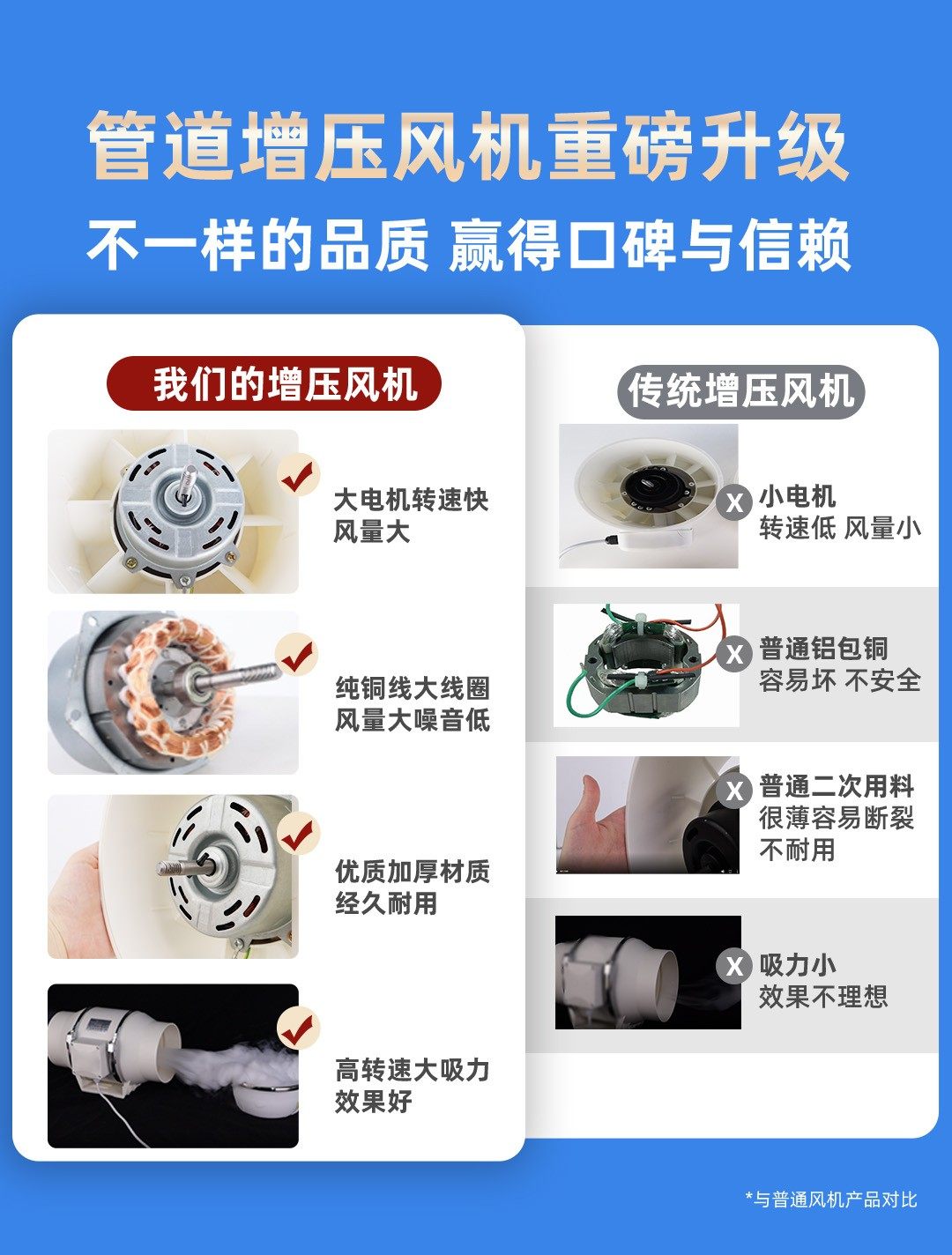 管道增压风机重磅升级
不一样的品质 赢得口碑与信赖

我们的增压风机

大电机转速快
风量大

纯铜线大线圈
风量大噪音低

优质加厚材质
经久耐用

高转速大吸力
效果好

传统增压风机

X 小电机
转速低 风量小

X 普通铝包铜
容易坏 不安全

X 普通二次用料
很薄容易断裂
不耐用

X 吸力小
效果不理想

*与普通风机产品对比