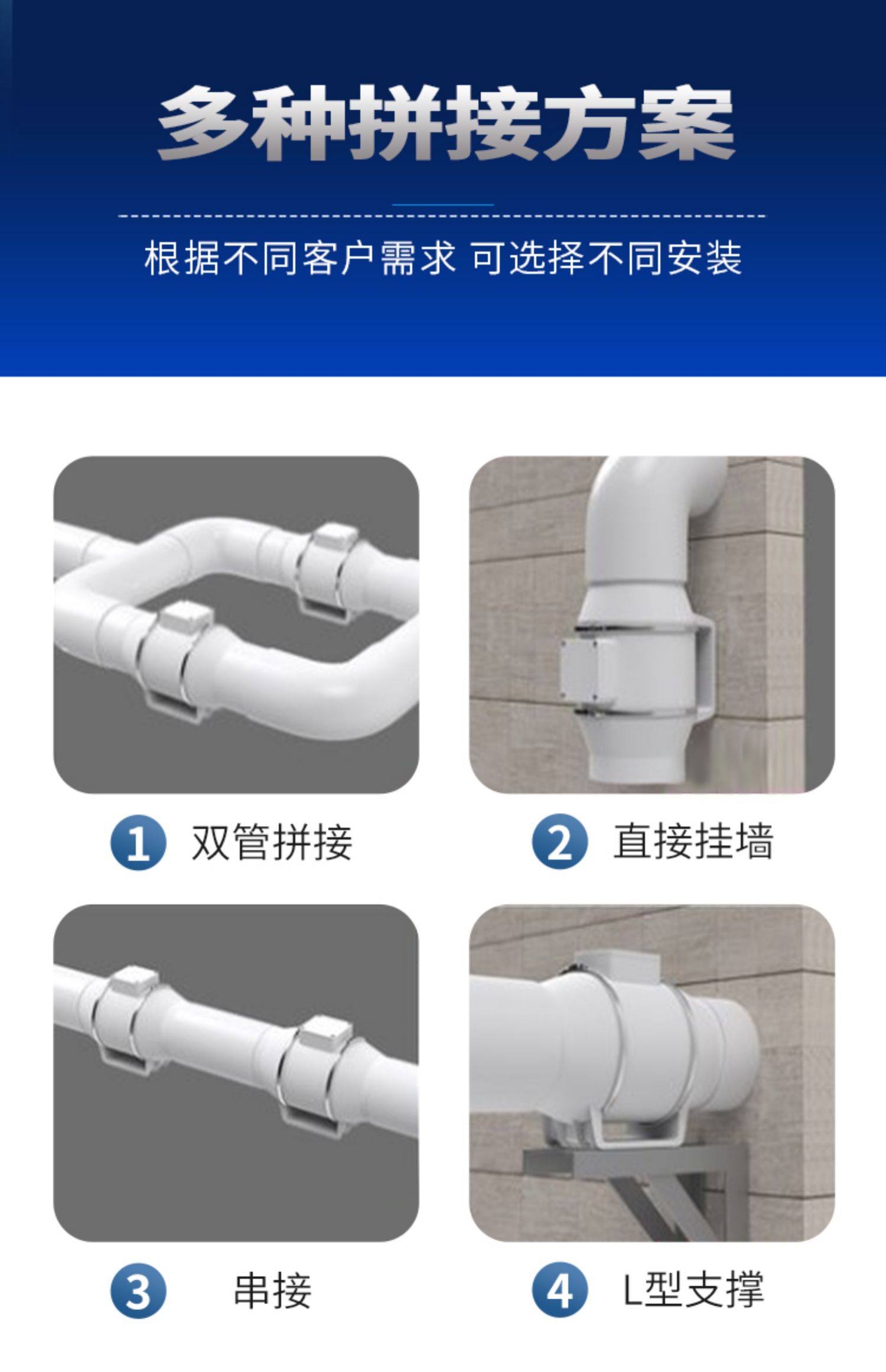 多种拼接方案

根据不同客户需求 可选择不同安装

1 双管拼接

2 直接挂墙

3 串接

4 L型支撑