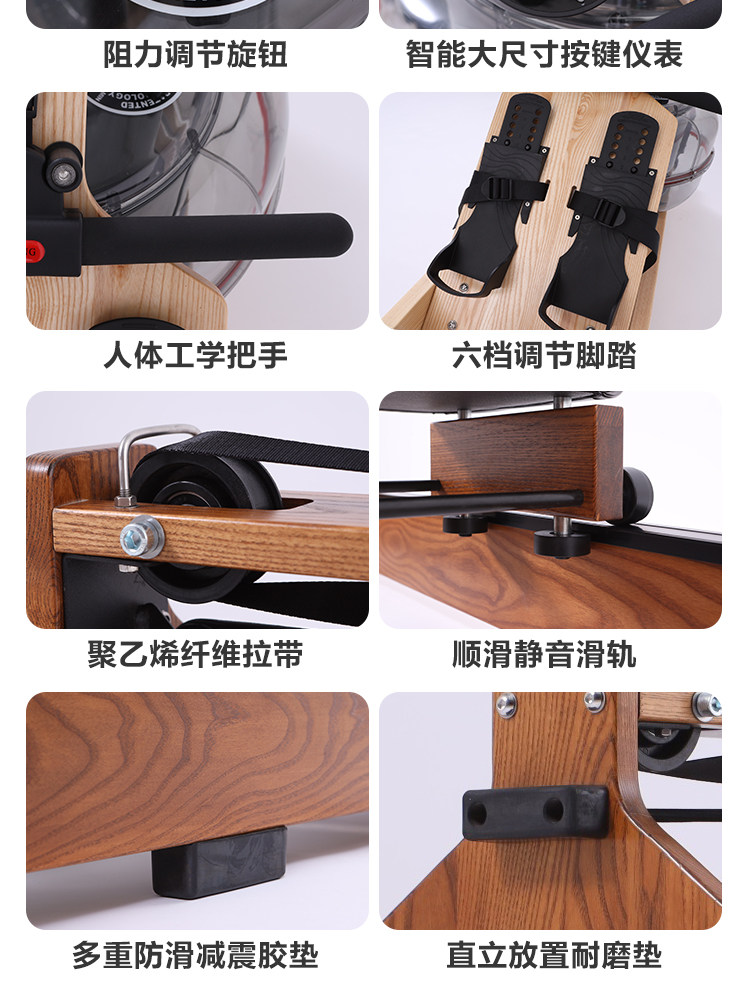 阻力调节旋钮

智能大尺寸按键仪表

人体工学把手

六档调节脚踏

聚乙烯纤维拉带

顺滑静音滑轨

多重防滑减震胶垫

直立放置耐磨垫