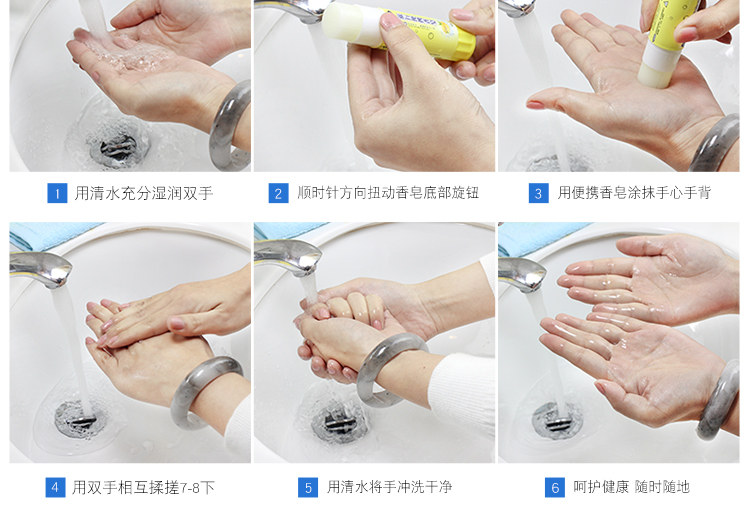 1 用清水充分湿润双手

2 顺时针方向扭动香皂底部旋钮

3 用便携香皂涂抹手心手背

4 用双手相互揉搓7-8下

5 用清水将手冲洗干净

6 呵护健康 随时随地