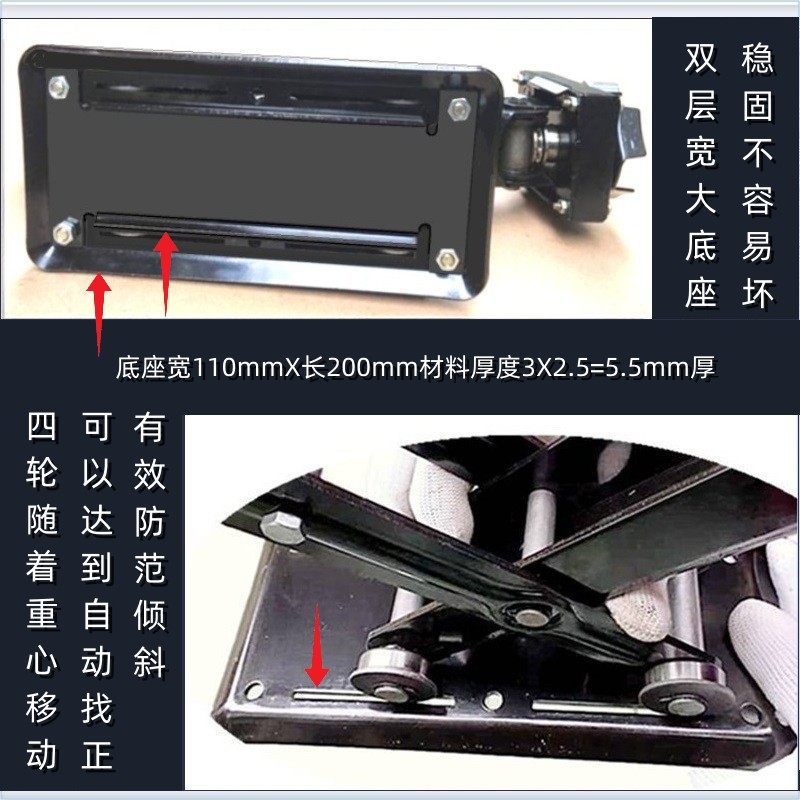 双层宽大底座

稳固不容易坏

底座宽110mmX长200mm材料厚度3X2.5=5.5mm厚

四轮随着重心移动

可以达到自动找正

有效防范倾斜