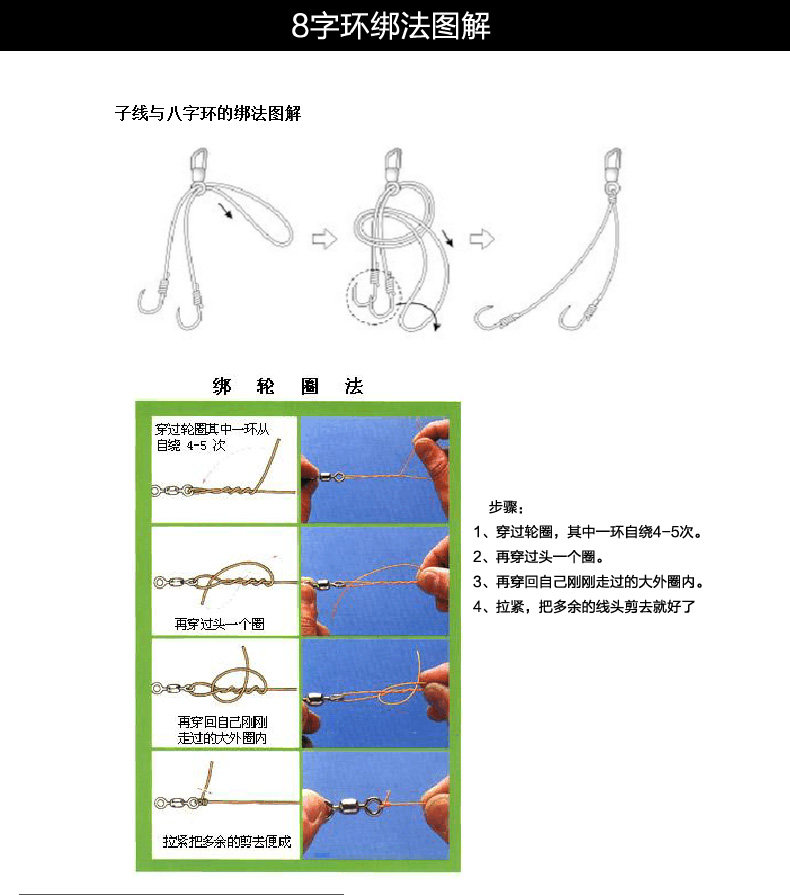 8字环绑法图解

子线与八字环的绑法图解

绑 轮 圈 法

穿过轮圈其中一环从自绕 4-5 次

再穿过头一个圈

再穿回自己刚刚走过的大外圈内

拉紧把多余的剪去便成

步骤：
1、穿过轮圈，其中一环自绕4-5次。
2、再穿过头一个圈。
3、再穿回自己刚刚走过的大外圈内。
4、拉紧，把多余的线头剪去就好了