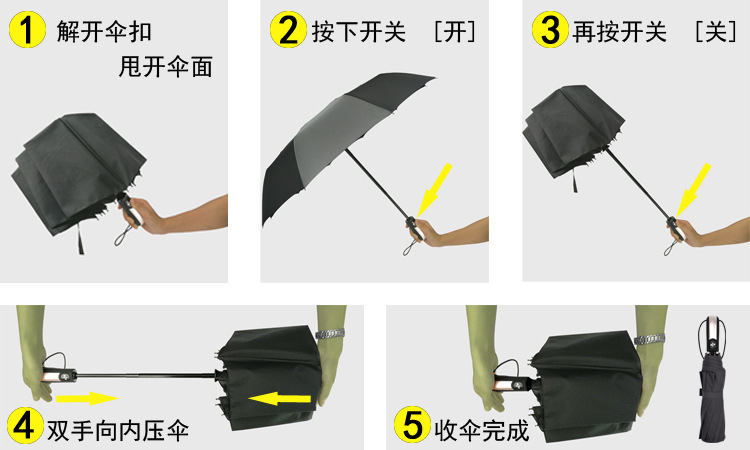 1 解开伞扣
甩开伞面

2 按下开关 [开]

3 再按开关 [关]

4 双手向内压伞

5 收伞完成