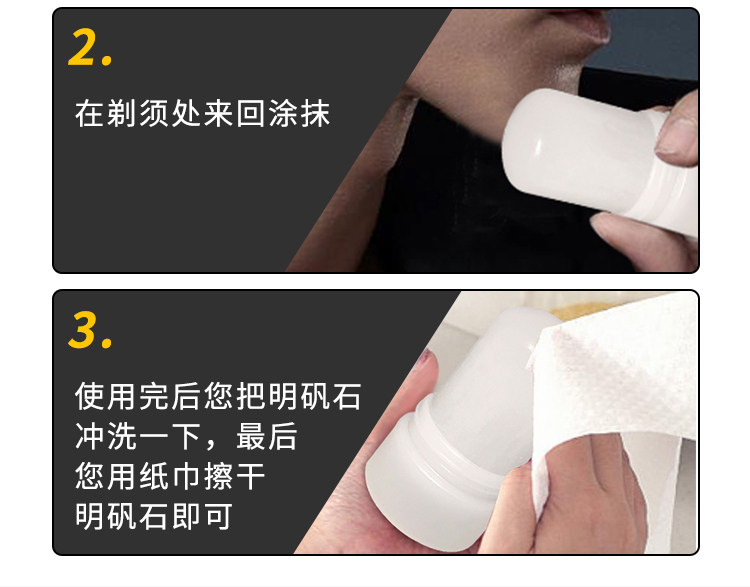 2.

在剃须处来回涂抹

3.

使用完后您把明矾石冲洗一下，最后您用纸巾擦干明矾石即可