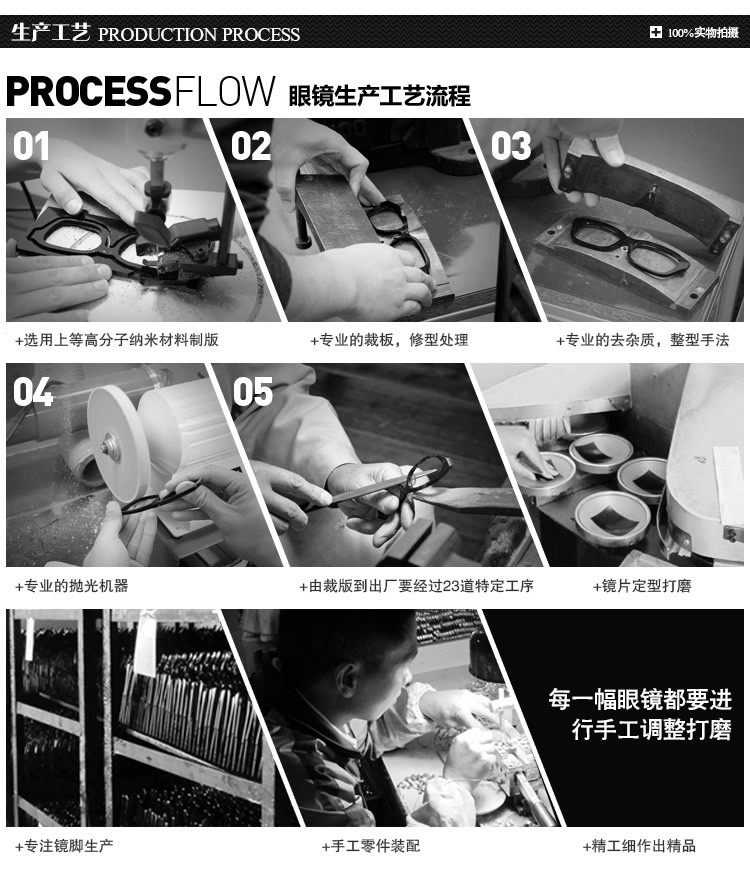 生产工艺 PRODUCTION PROCESS

100%实物拍摄

PROCESSFLOW 眼镜生产工艺流程

01

02

03

+选用上等高分子纳米材料制版

+专业的裁板，修型处理

+专业的去杂质，整型手法

04

05

+专业的抛光机器

+由裁版到出厂要经过23道特定工序

+镜片定型打磨

每一幅眼镜都要进行手工调整打磨

+专注镜脚生产

+手工零件装配

+精工细作出精品