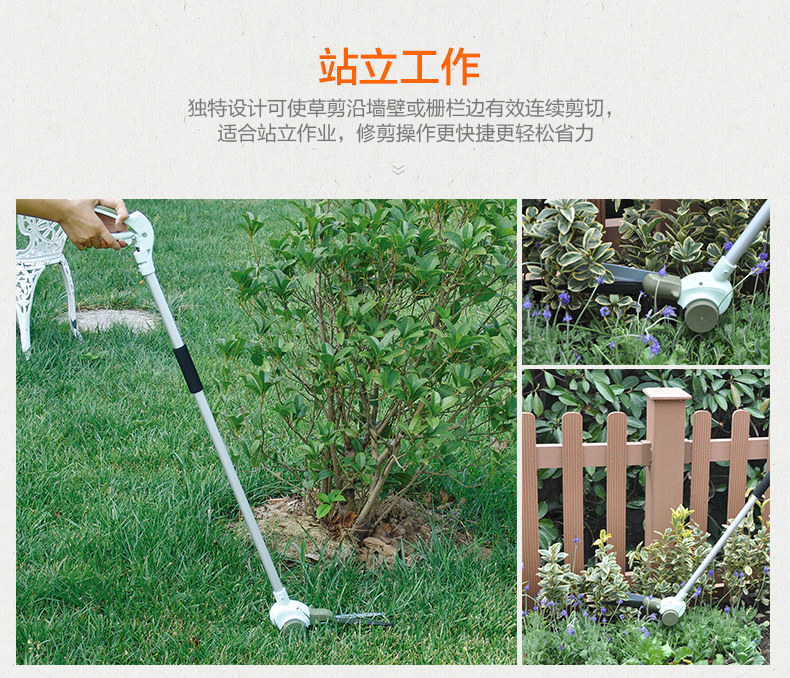 站立工作

独特设计可使草剪沿墙壁或栅栏边有效连续剪切，适合站立作业，修剪操作更快捷更轻松省力