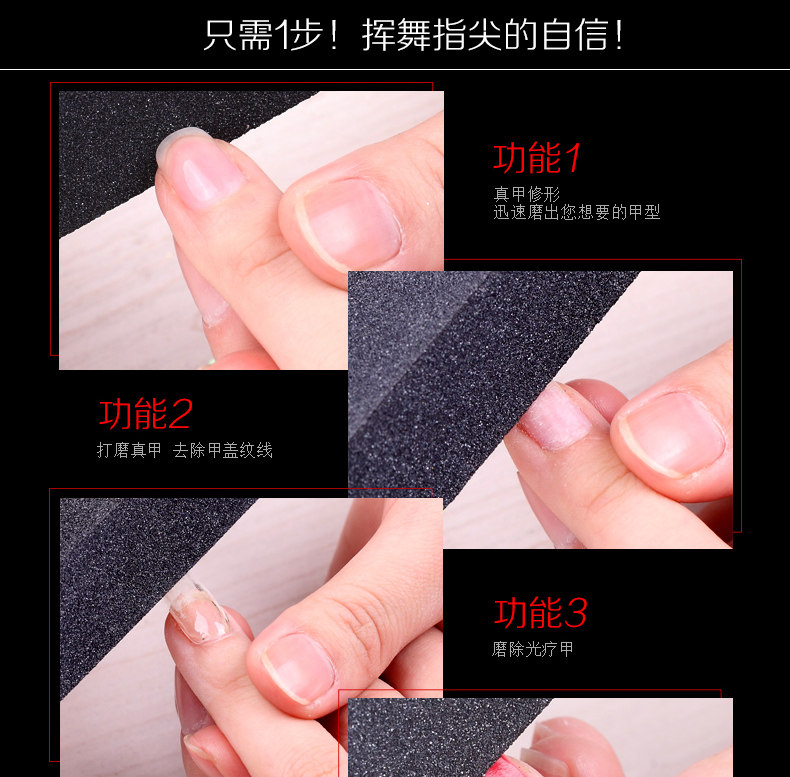 只需1步！挥舞指尖的自信！

功能1
真甲修形
迅速磨出您想要的甲型

功能2
打磨真甲 去除甲盖纹线

功能3
磨除光疗甲