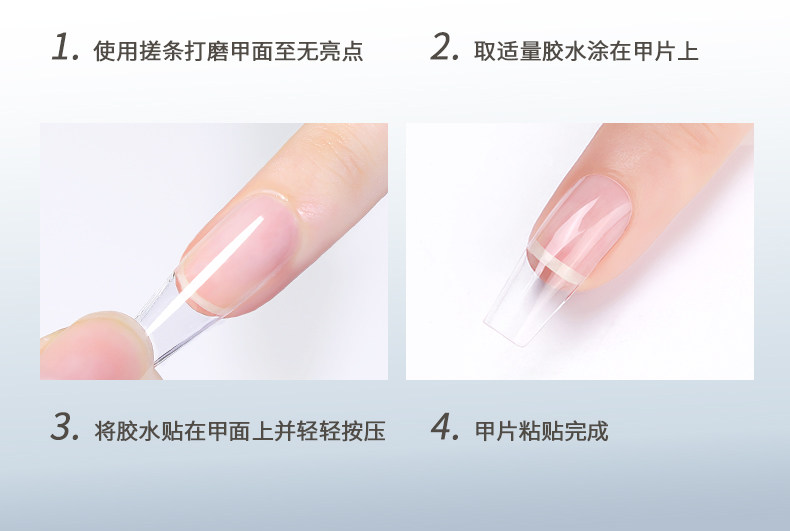 1. 使用搓条打磨甲面至无亮点

2. 取适量胶水涂在甲片上

3. 将胶水贴在甲面上并轻轻按压

4. 甲片粘贴完成