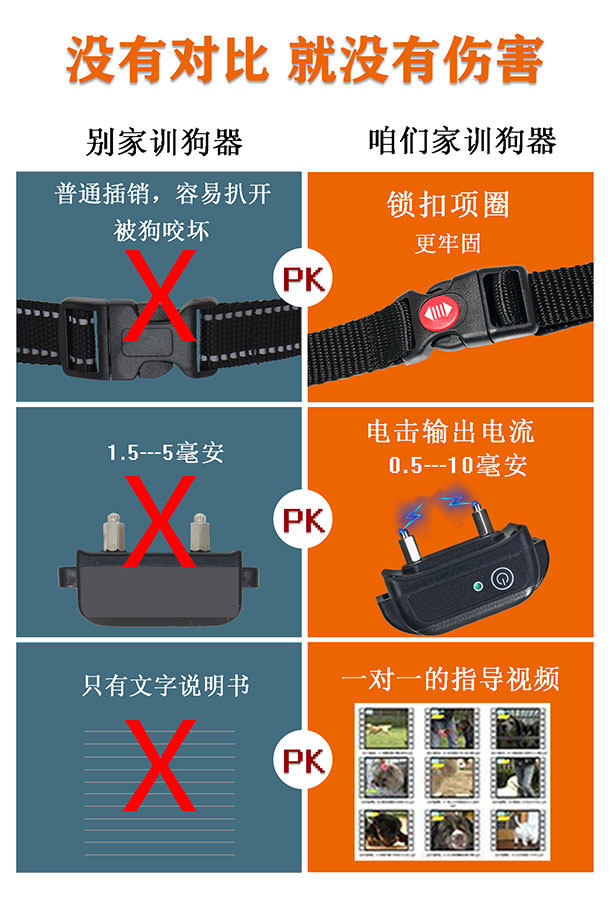 没有对比 就没有伤害

别家训狗器

咱们家训狗器

普通插销，容易扒开 被狗咬坏

PK

锁扣项圈
更牢固

1.5---5毫安

PK

电击输出电流
0.5---10毫安

只有文字说明书

PK

一对一的指导视频