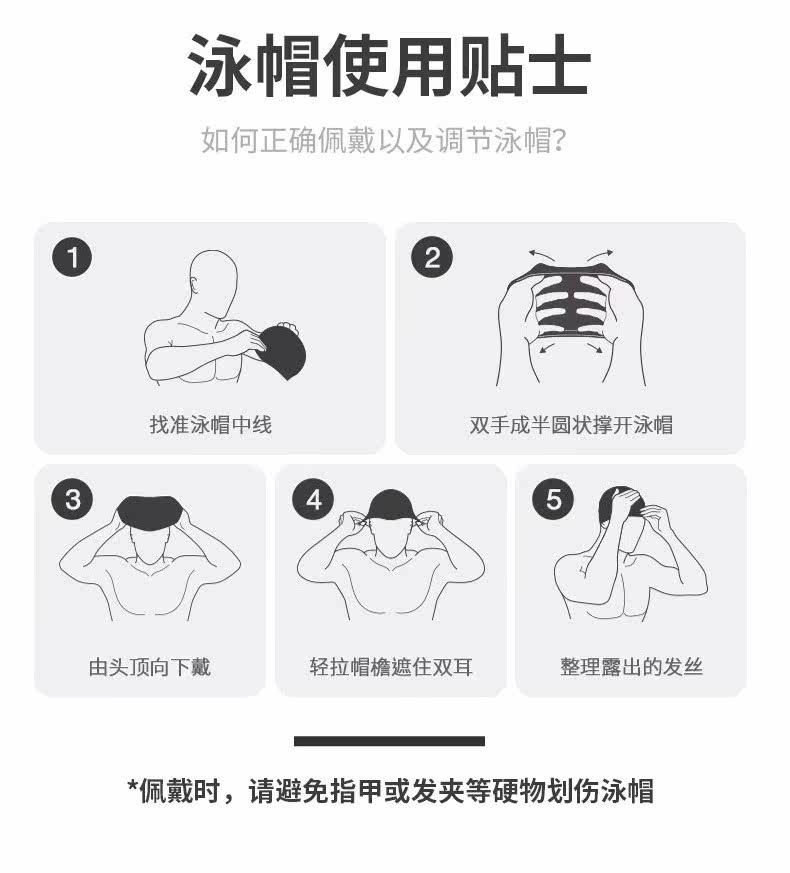 泳帽使用贴士

如何正确佩戴以及调节泳帽?

1
找准泳帽中线

2
双手成半圆状撑开泳帽

3
由头顶向下戴

4
轻拉帽檐遮住双耳

5
整理露出的发丝

*佩戴时，请避免指甲或发夹等硬物划伤泳帽