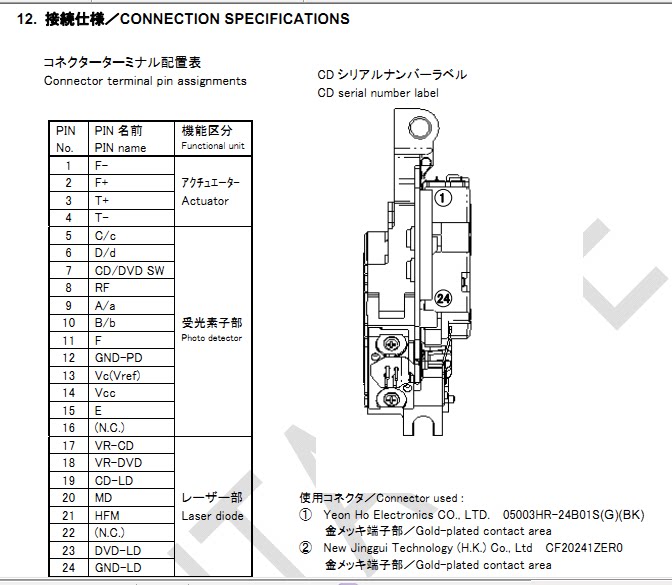 12. 接続仕様／CONNECTION SPECIFICATIONS

コネクターターミナル配置表
Connector terminal pin assignments

| PIN No. | PIN 名前 PIN name | 機能区分 Functional unit |
|---|---|---|
| 1 | F- | アクチュエーター Actuator |
| 2 | F+ | |
| 3 | T+ | |
| 4 | T- | |
| 5 | C/c | 受光素子部 Photo detector |
| 6 | D/d | |
| 7 | CD/DVD SW | |
| 8 | RF | |
| 9 | A/a | |
| 10 | B/b | |
| 11 | F | |
| 12 | GND-PD | |
| 13 | Vc(Vref) | |
| 14 | Vcc | |
| 15 | E | |
| 16 | (N.C.) | |
| 17 | VR-CD | レーザー部 Laser diode |
| 18 | VR-DVD | |
| 19 | CD-LD | |
| 20 | MD | |
| 21 | HFM | |
| 22 | (N.C.) | |
| 23 | DVD-LD | |
| 24 | GND-LD | |

CD シリアルナンバーラベル
CD serial number label

①
24

使用コネクタ／Connector used :
① Yeon Ho Electronics CO., LTD. 05003HR-24B01S(G)(BK)
金メッキ端子部／Gold-plated contact area
② New Jinggui Technology (H.K.) Co., Ltd CF20241ZER0
金メッキ端子部／Gold-plated contact area