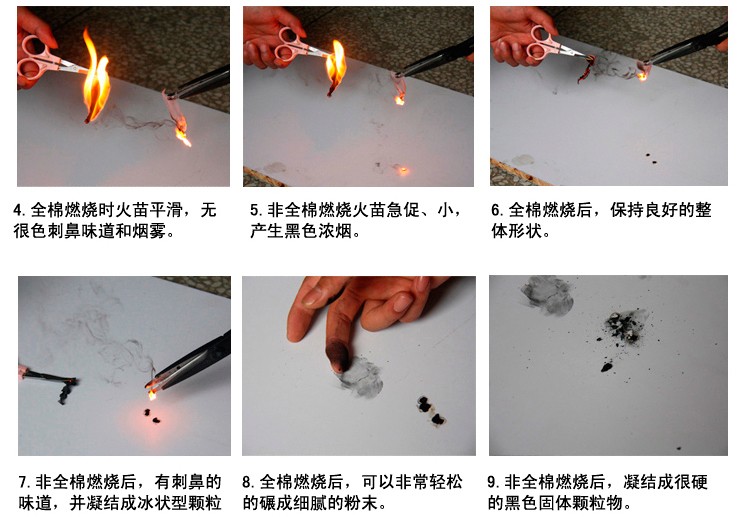 4. 全棉燃烧时火苗平滑，无很色刺鼻味道和烟雾。

5. 非全棉燃烧火苗急促、小，产生黑色浓烟。

6. 全棉燃烧后，保持良好的整体形状。

7. 非全棉燃烧后，有刺鼻的味道，并凝结成冰状型颗粒

8. 全棉燃烧后，可以非常轻松的碾成细腻的粉末。

9. 非全棉燃烧后，凝结成很硬的黑色固体颗粒物。