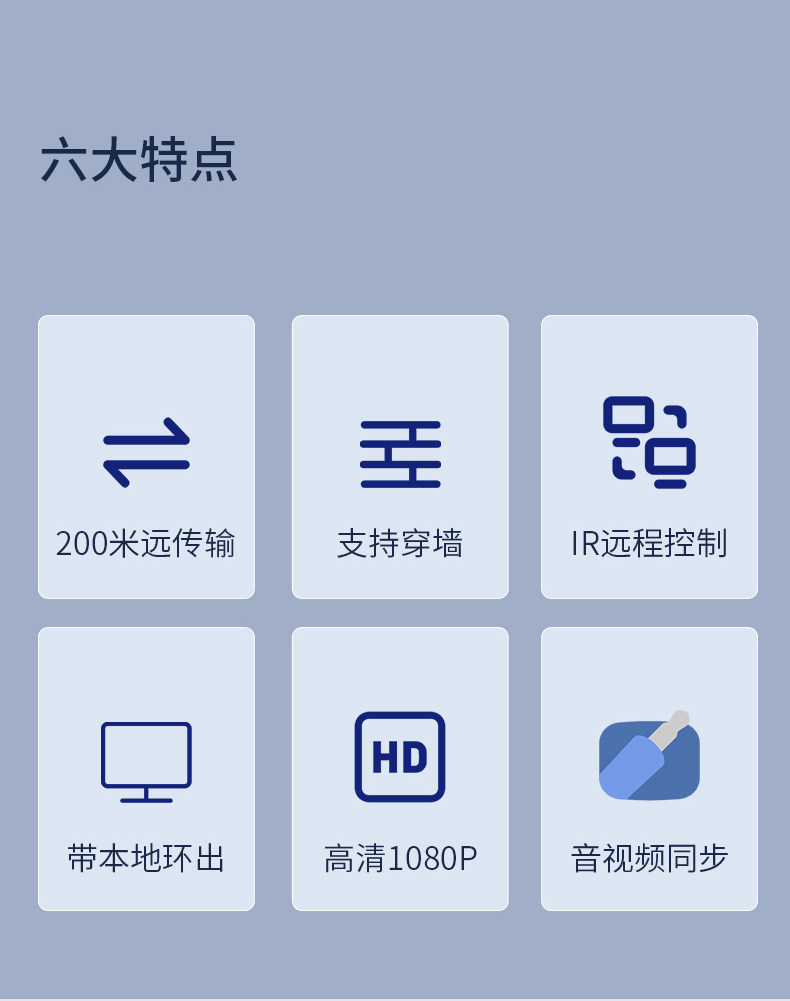 六大特点

200米远传输

支持穿墙

IR远程控制

带本地环出

HD

高清1080P

音视频同步