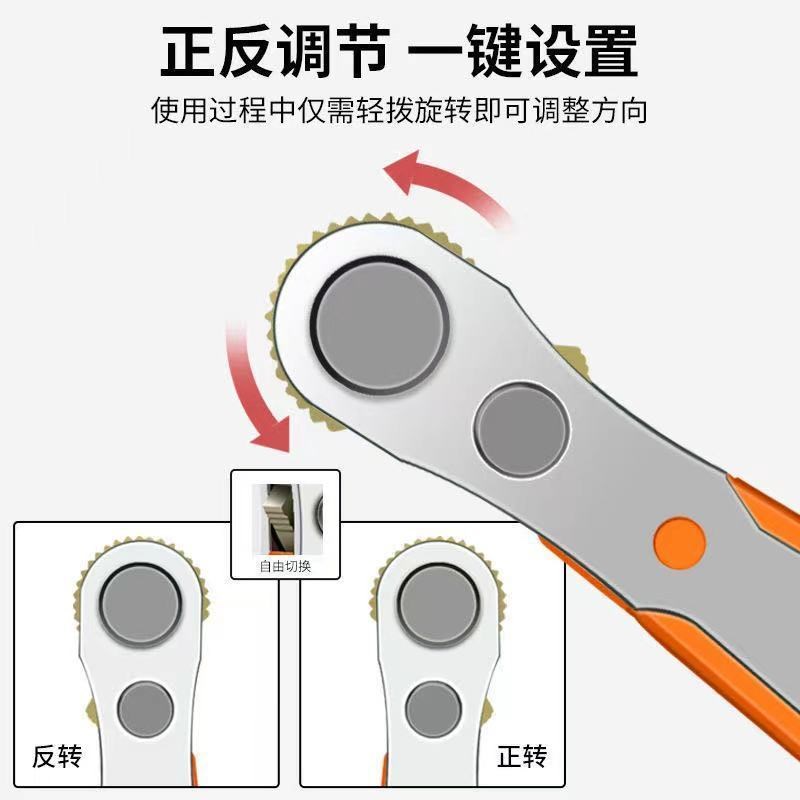 正反调节 一键设置
使用过程中仅需轻拨旋转即可调整方向

自由切换

反转

正转