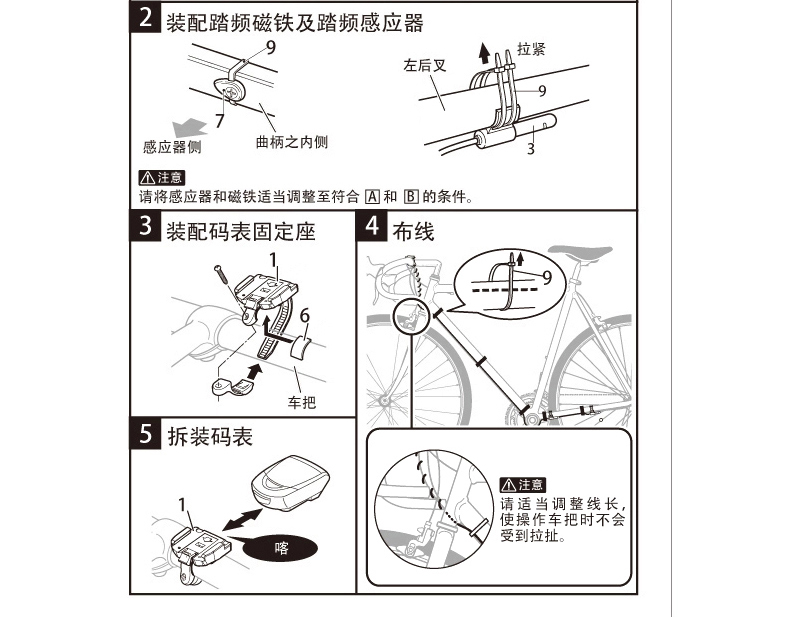 2 装配踏频磁铁及踏频感应器

9
7
感应器侧
曲柄之内侧

拉紧
左后叉
9
3

⚠注意
请将感应器和磁铁适当调整至符合 A 和 B 的条件。

3 装配码表固定座

1
6
车把

4 布线

9

⚠注意
请适当调整线长，使操作车把时不会受到拉扯。

5 拆装码表

1
喀