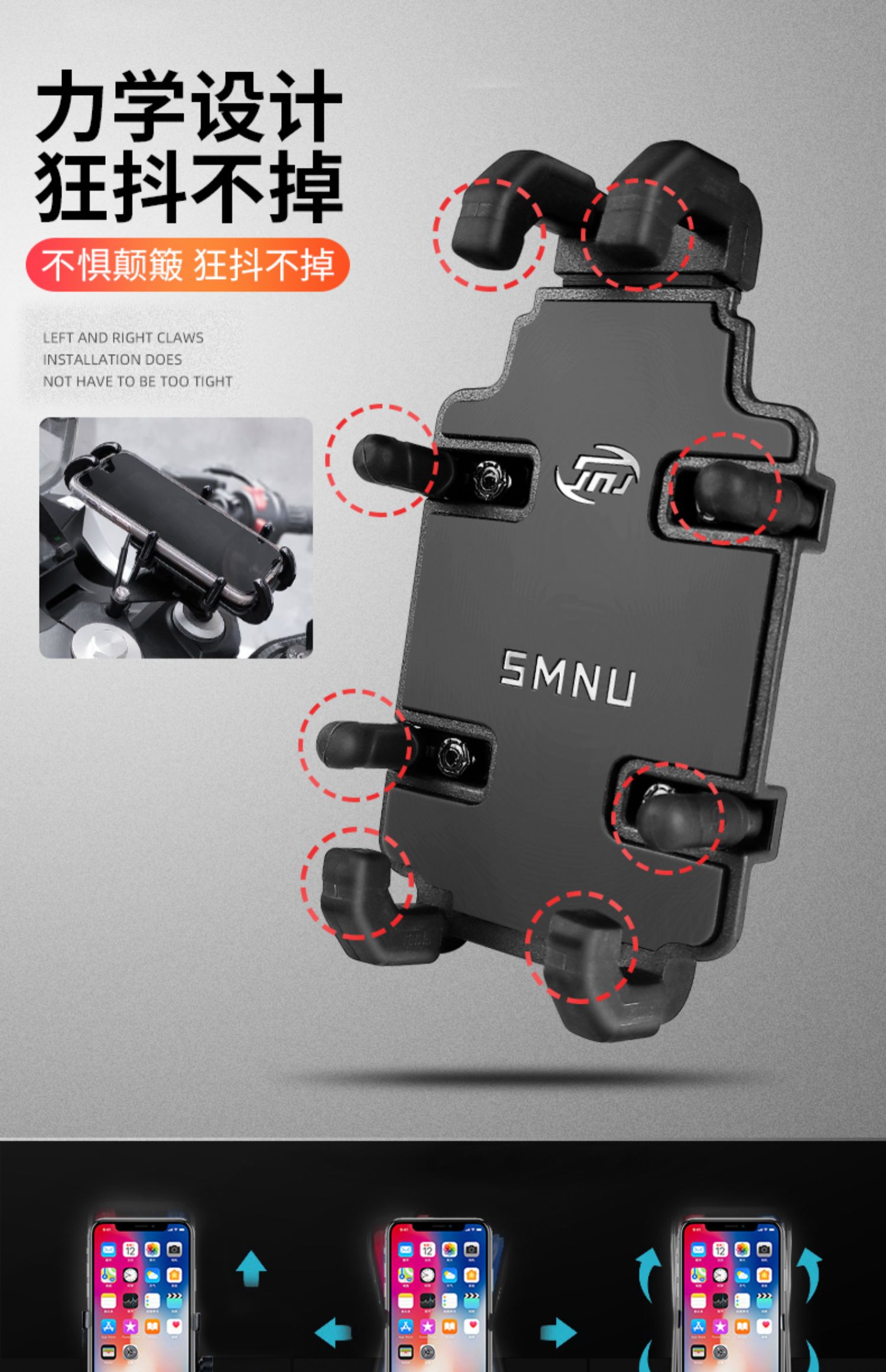 力学设计
狂抖不掉

不惧颠簸 狂抖不掉

LEFT AND RIGHT CLAWS
INSTALLATION DOES
NOT HAVE TO BE TOO TIGHT

SMNU