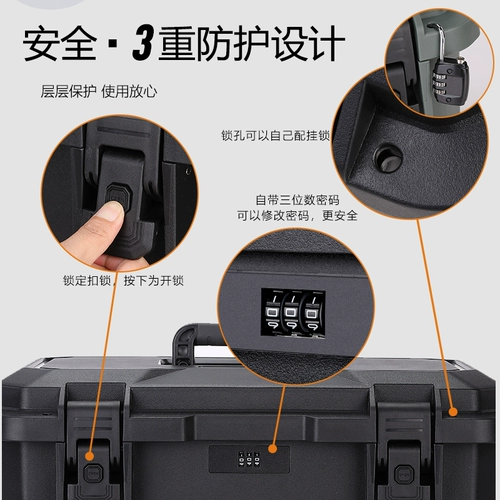 安全 · 3重防护设计

层层保护 使用放心

锁孔可以自己配挂锁

自带三位数密码
可以修改密码，更安全

锁定扣锁，按下为开锁