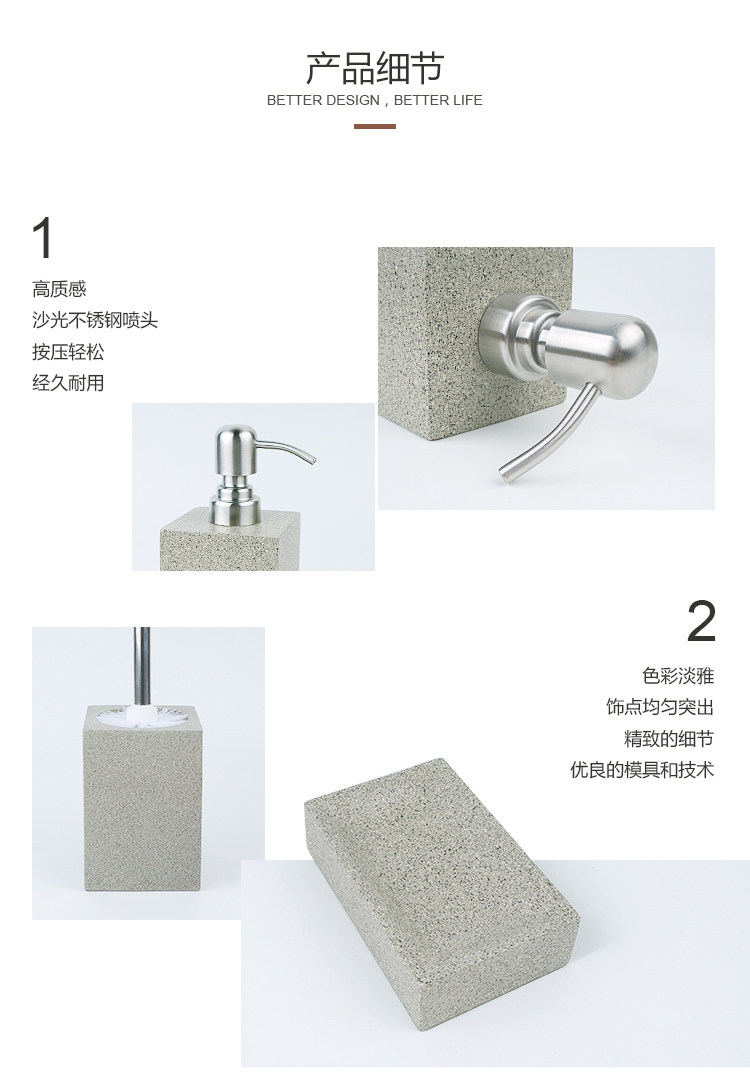 产品细节
BETTER DESIGN , BETTER LIFE

1
高质感
沙光不锈钢喷头
按压轻松
经久耐用

2
色彩淡雅
饰点均匀突出
精致的细节
优良的模具和技术