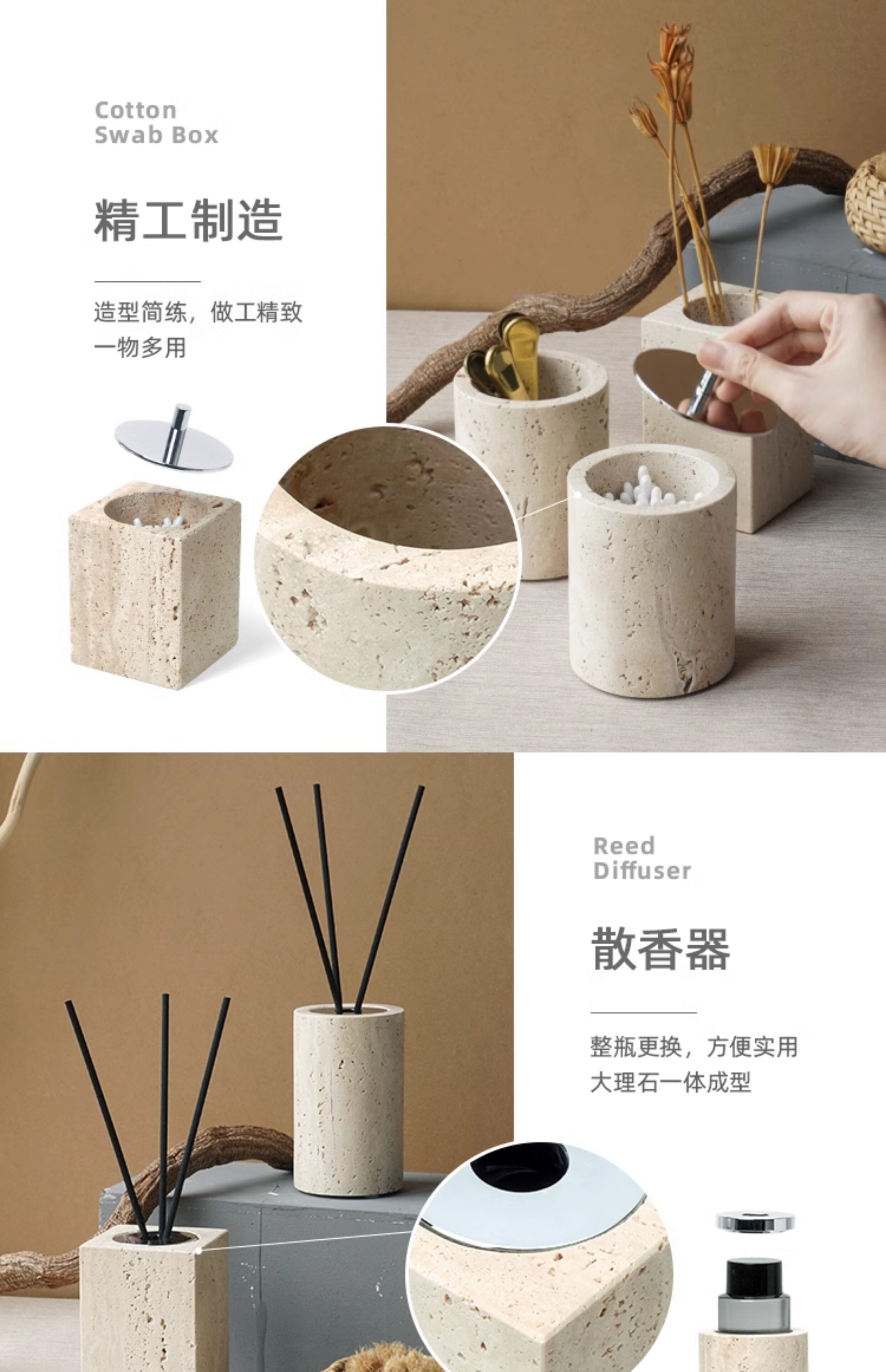 Cotton
Swab Box

精工制造

造型简练，做工精致
一物多用

Reed
Diffuser

散香器

整瓶更换，方便实用
大理石一体成型