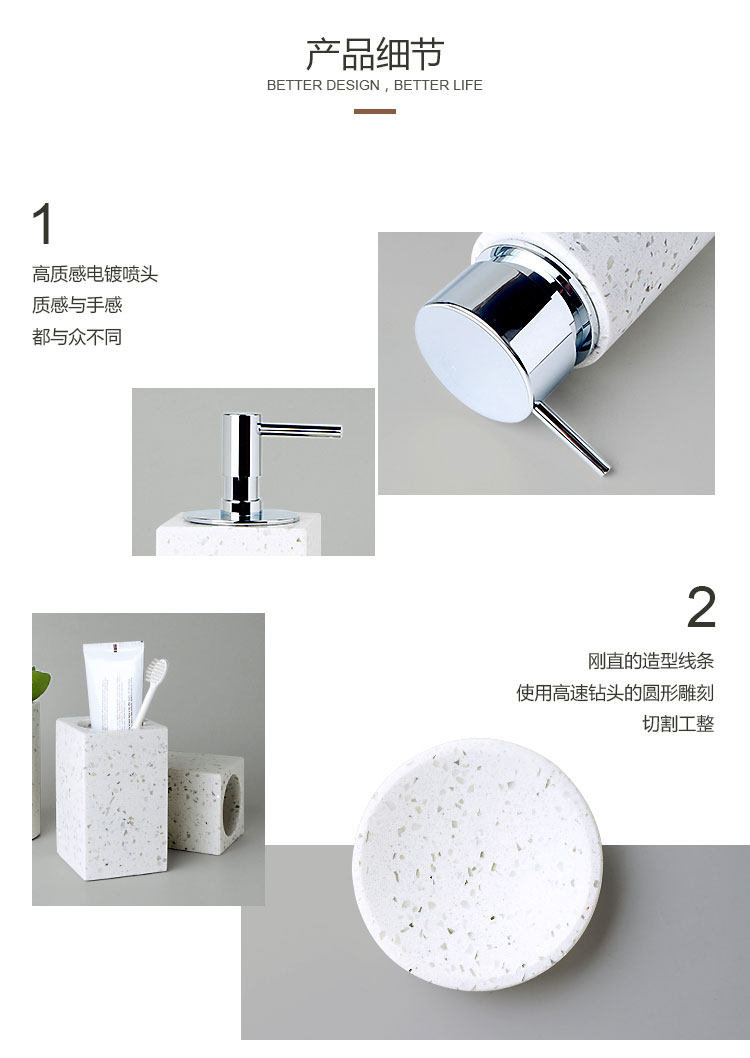 产品细节
BETTER DESIGN , BETTER LIFE

1
高质感电镀喷头
质感与手感
都与众不同

2
刚直的造型线条
使用高速钻头的圆形雕刻
切割工整