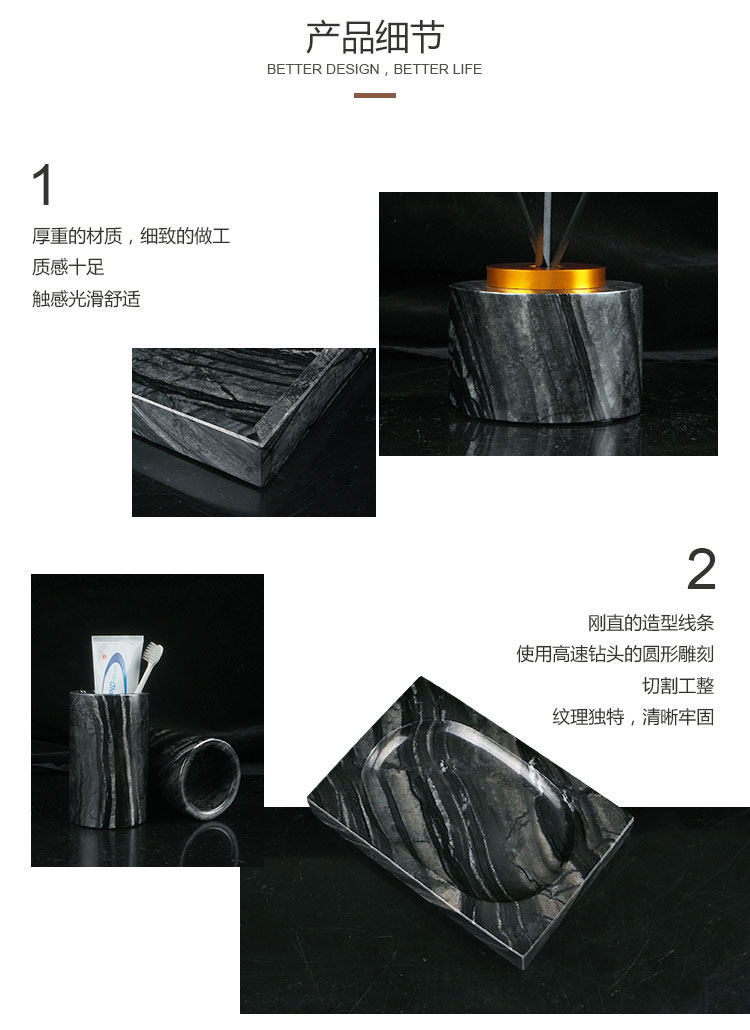 产品细节
BETTER DESIGN , BETTER LIFE

1
厚重的材质，细致的做工
质感十足
触感光滑舒适

2
刚直的造型线条
使用高速钻头的圆形雕刻
切割工整
纹理独特，清晰牢固