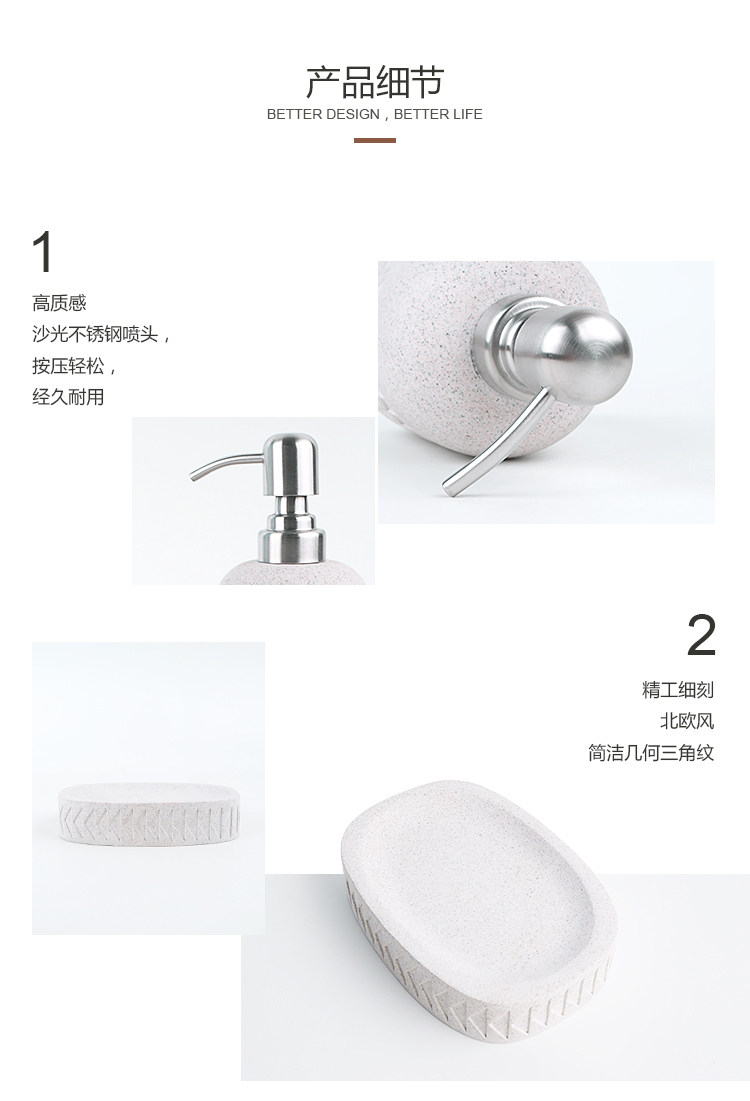 产品细节
BETTER DESIGN , BETTER LIFE

1
高质感
沙光不锈钢喷头，
按压轻松，
经久耐用

2
精工细刻
北欧风
简洁几何三角纹