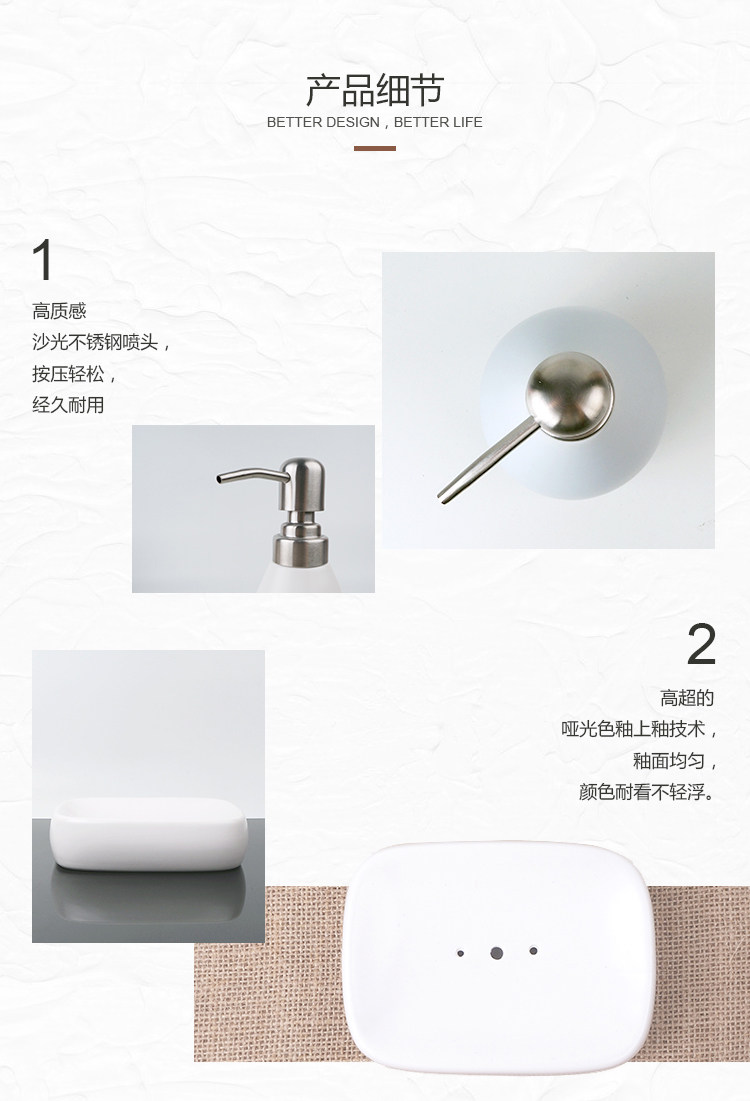 产品细节
BETTER DESIGN , BETTER LIFE

1
高质感
沙光不锈钢喷头，
按压轻松，
经久耐用

2
高超的
哑光色釉上釉技术，
釉面均匀，
颜色耐看不轻浮。