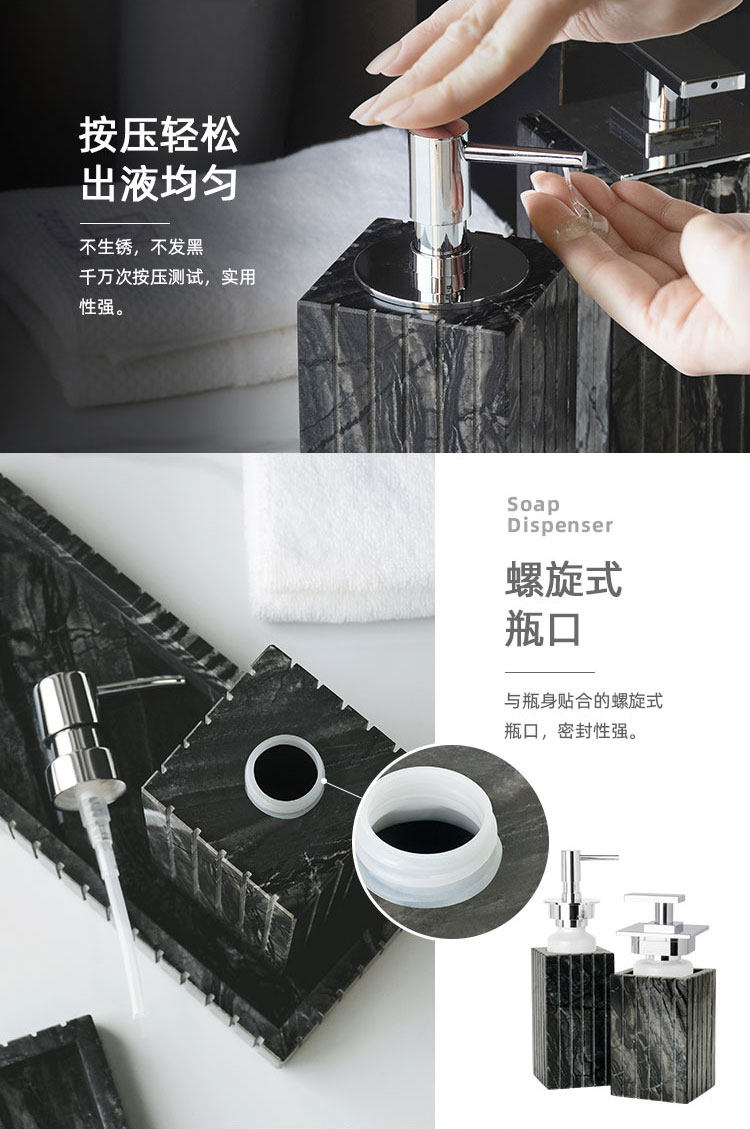 按压轻松
出液均匀

不生锈，不发黑
千万次按压测试，实用性强。

Soap
Dispenser

螺旋式
瓶口

与瓶身贴合的螺旋式瓶口，密封性强。