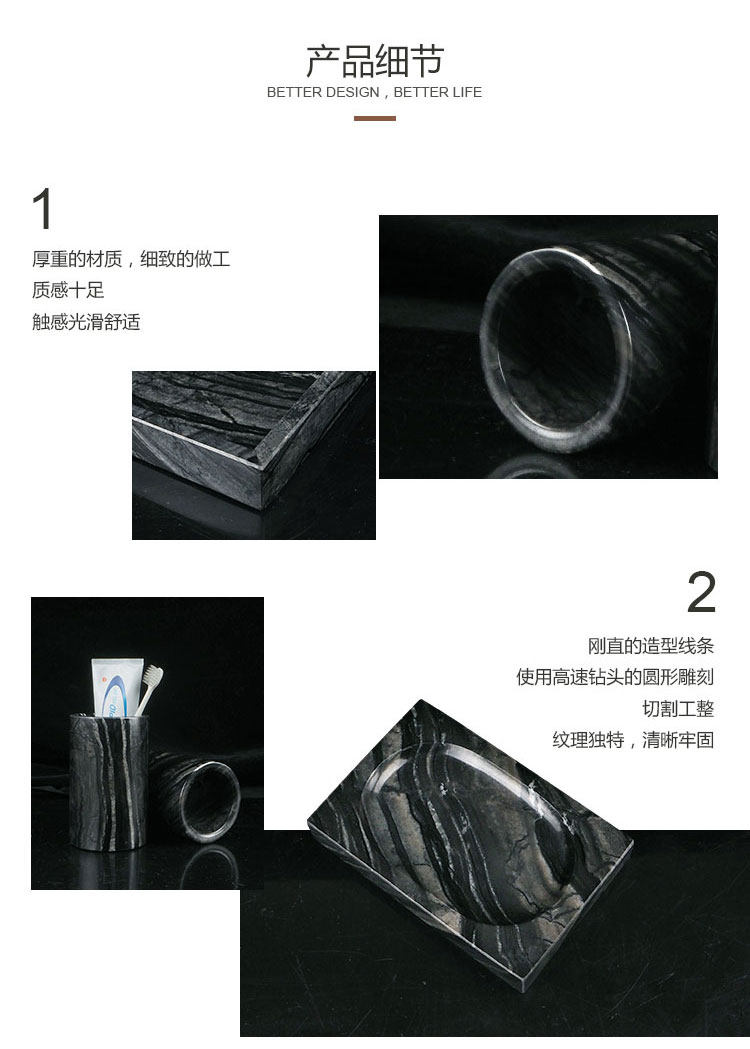 产品细节
BETTER DESIGN , BETTER LIFE

1
厚重的材质，细致的做工
质感十足
触感光滑舒适

2
刚直的造型线条
使用高速钻头的圆形雕刻
切割工整
纹理独特，清晰牢固