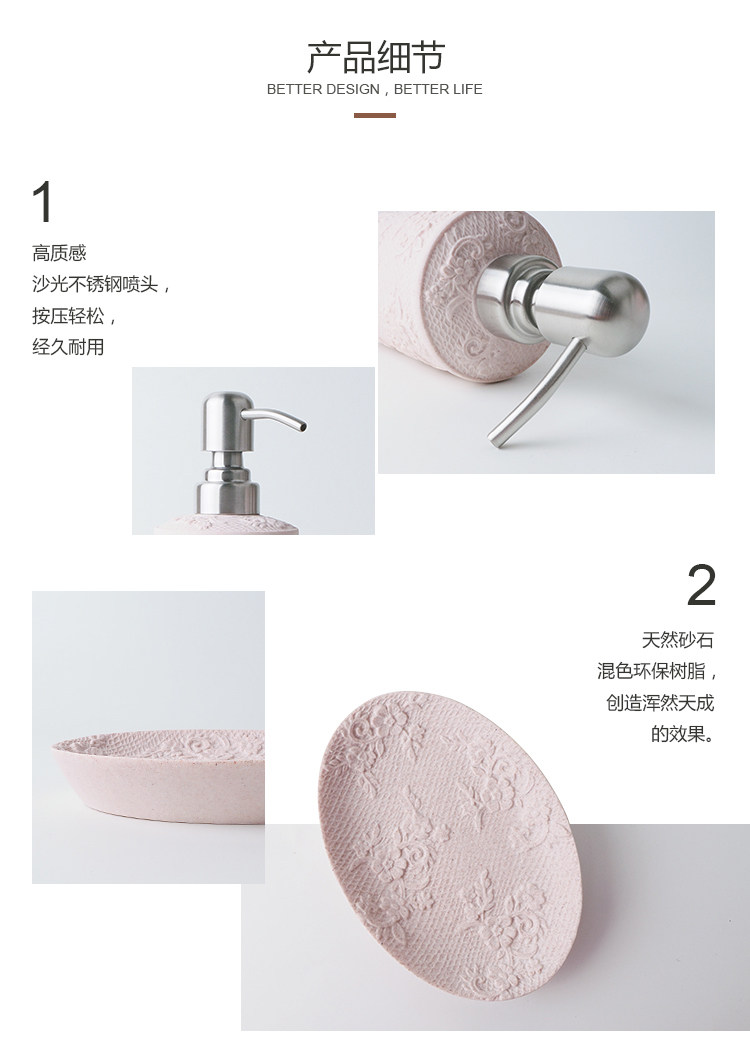 产品细节
BETTER DESIGN , BETTER LIFE

1
高质感
沙光不锈钢喷头，
按压轻松，
经久耐用

2
天然砂石
混色环保树脂，
创造浑然天成
的效果。