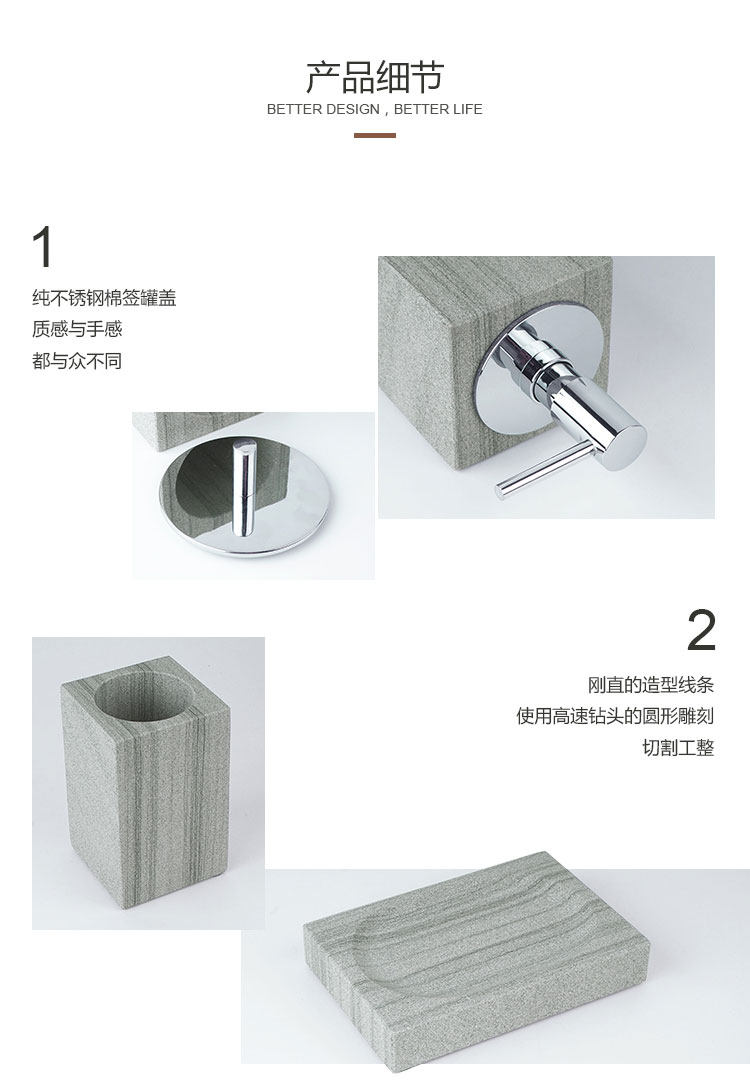 产品细节
BETTER DESIGN , BETTER LIFE

1
纯不锈钢棉签罐盖
质感与手感
都与众不同

2
刚直的造型线条
使用高速钻头的圆形雕刻
切割工整